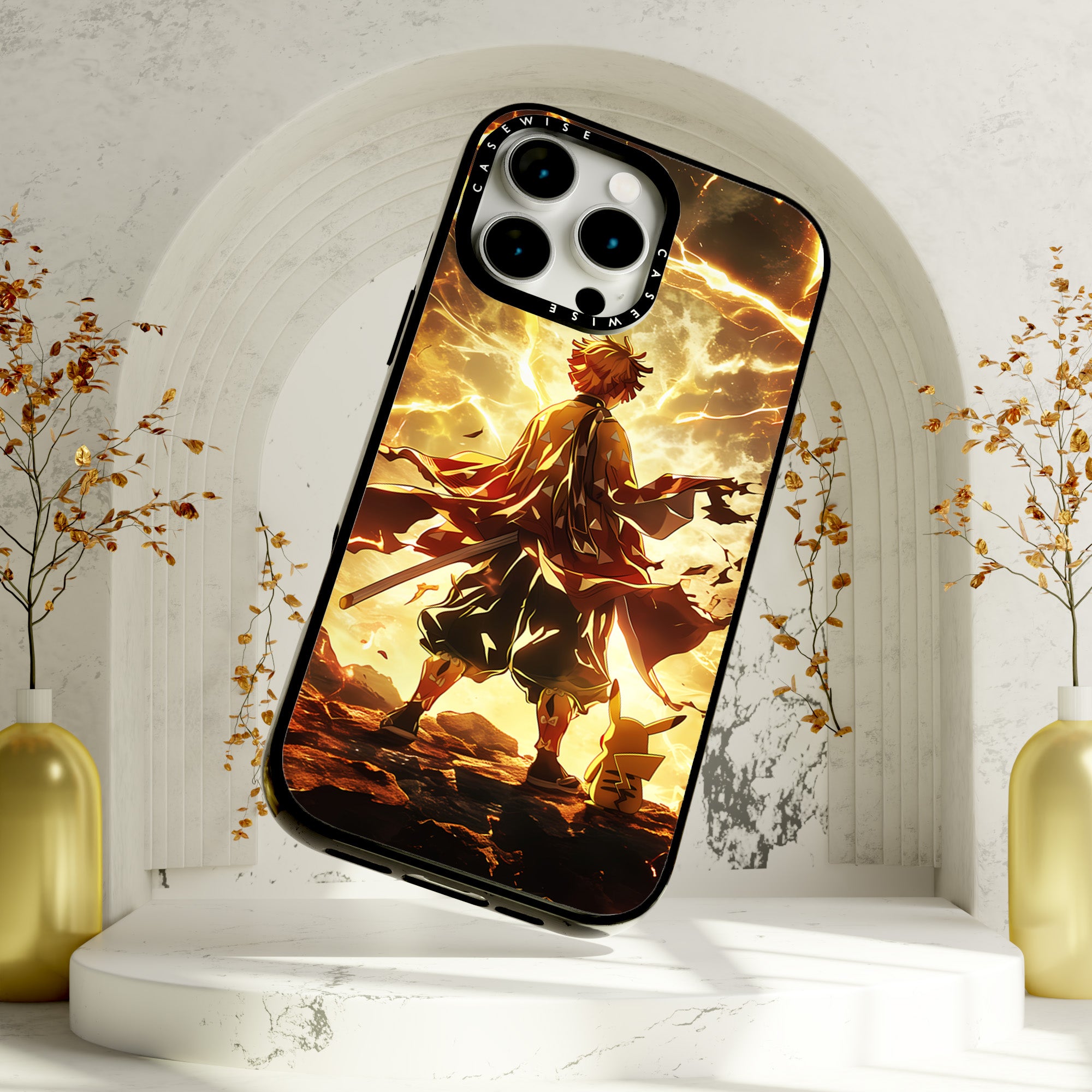 CASEWISE CASEWISE