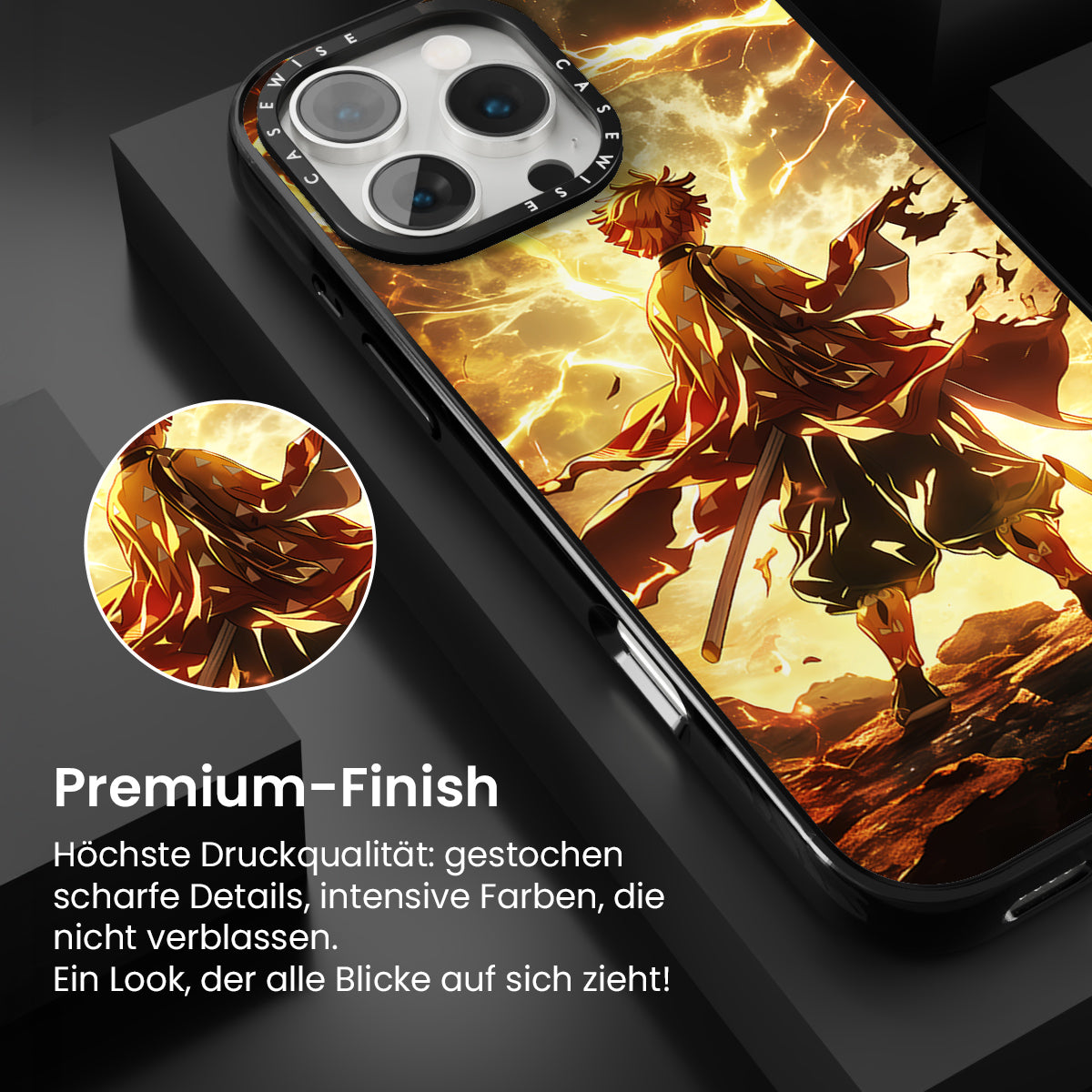 CASEWISE CASEWISE

Premium-Finish

Höchste Druckqualität: gestochen scharfe Details, intensive Farben, die nicht verblassen.
Ein Look, der alle Blicke auf sich zieht!