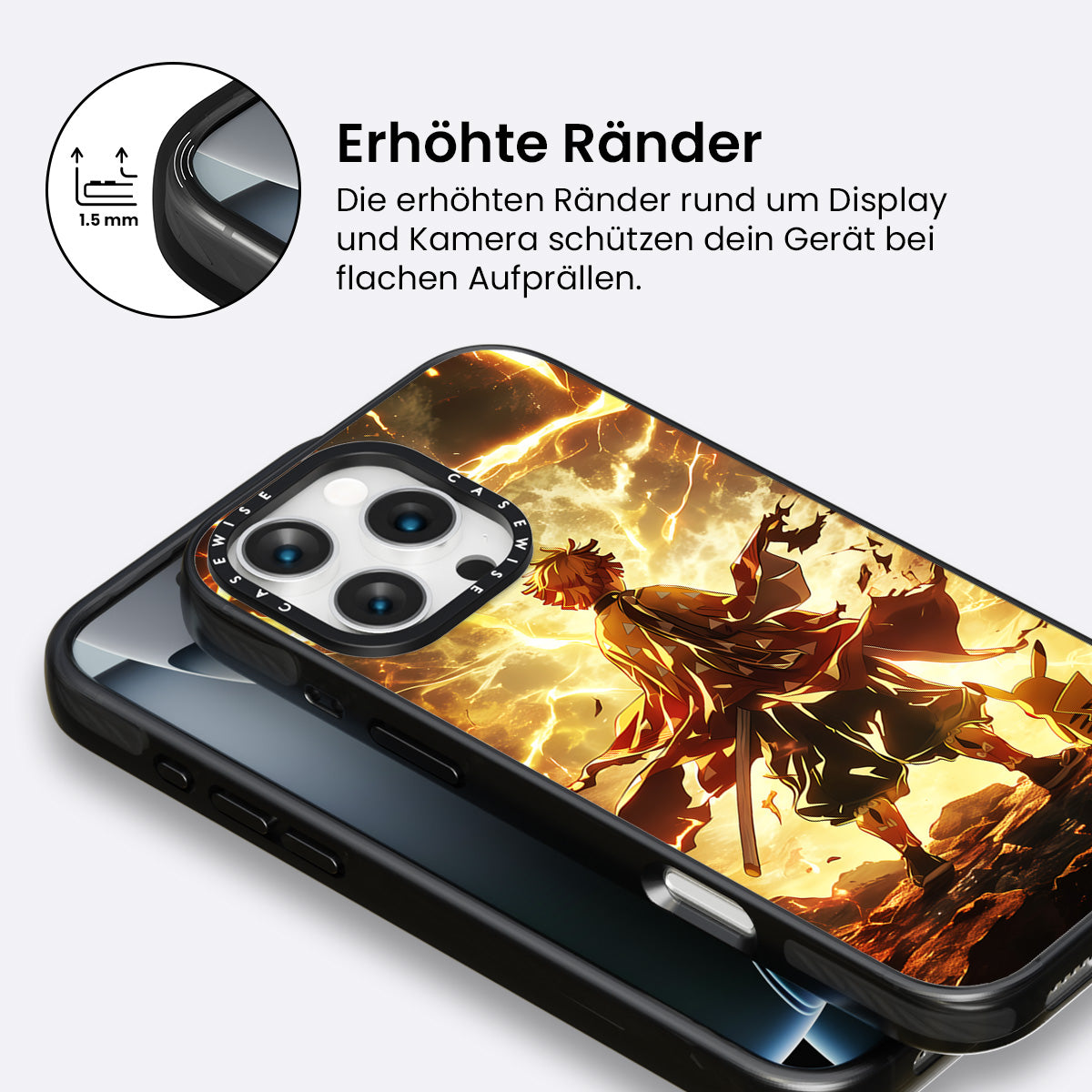 1.5 mm

Erhöhte Ränder

Die erhöhten Ränder rund um Display und Kamera schützen dein Gerät bei flachen Aufprällen.

CASEWISE CASEWISE