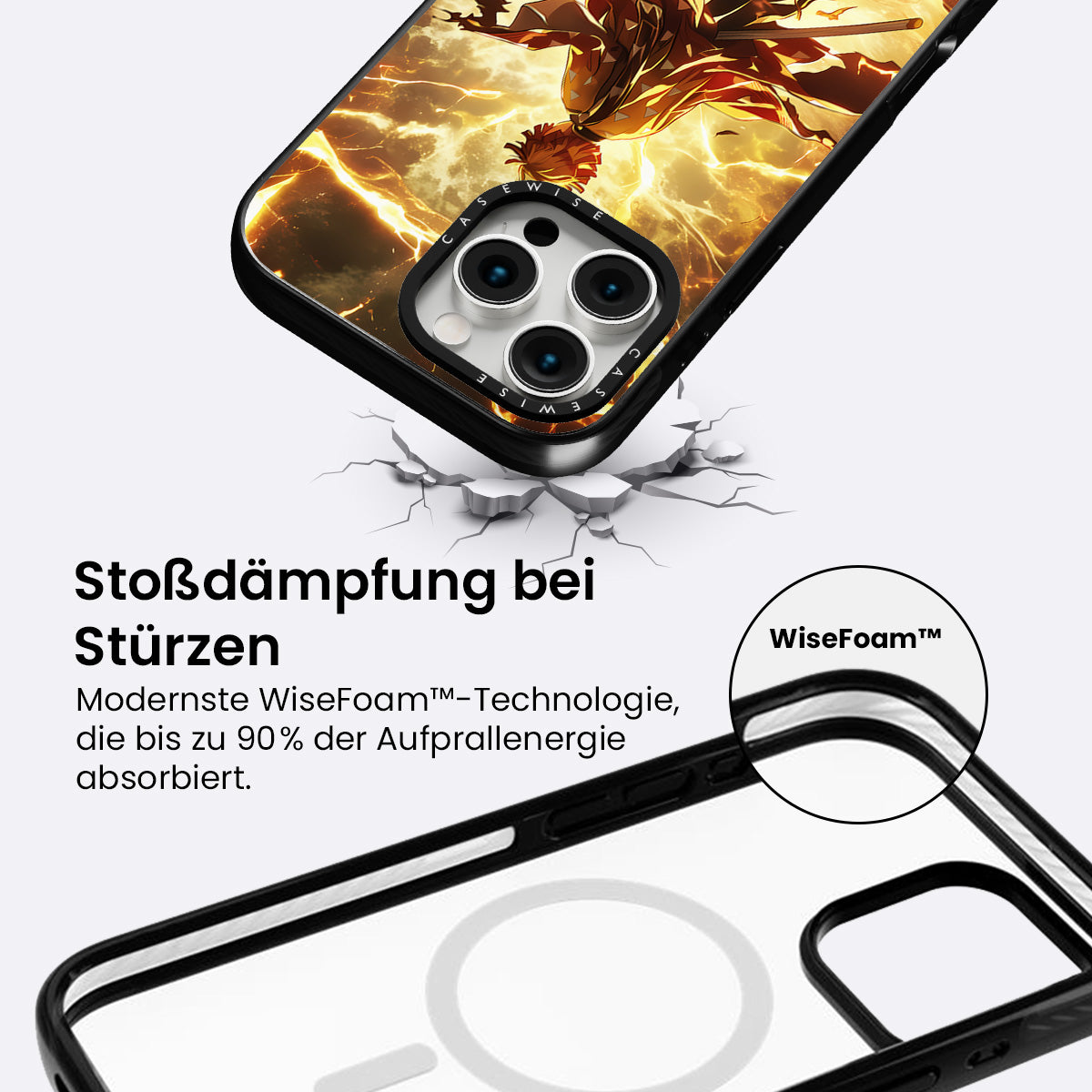 CASEWISE

CASEWISE

Stoßdämpfung bei Stürzen

Modernste WiseFoam™-Technologie, die bis zu 90% der Aufprallenergie absorbiert.

WiseFoam™