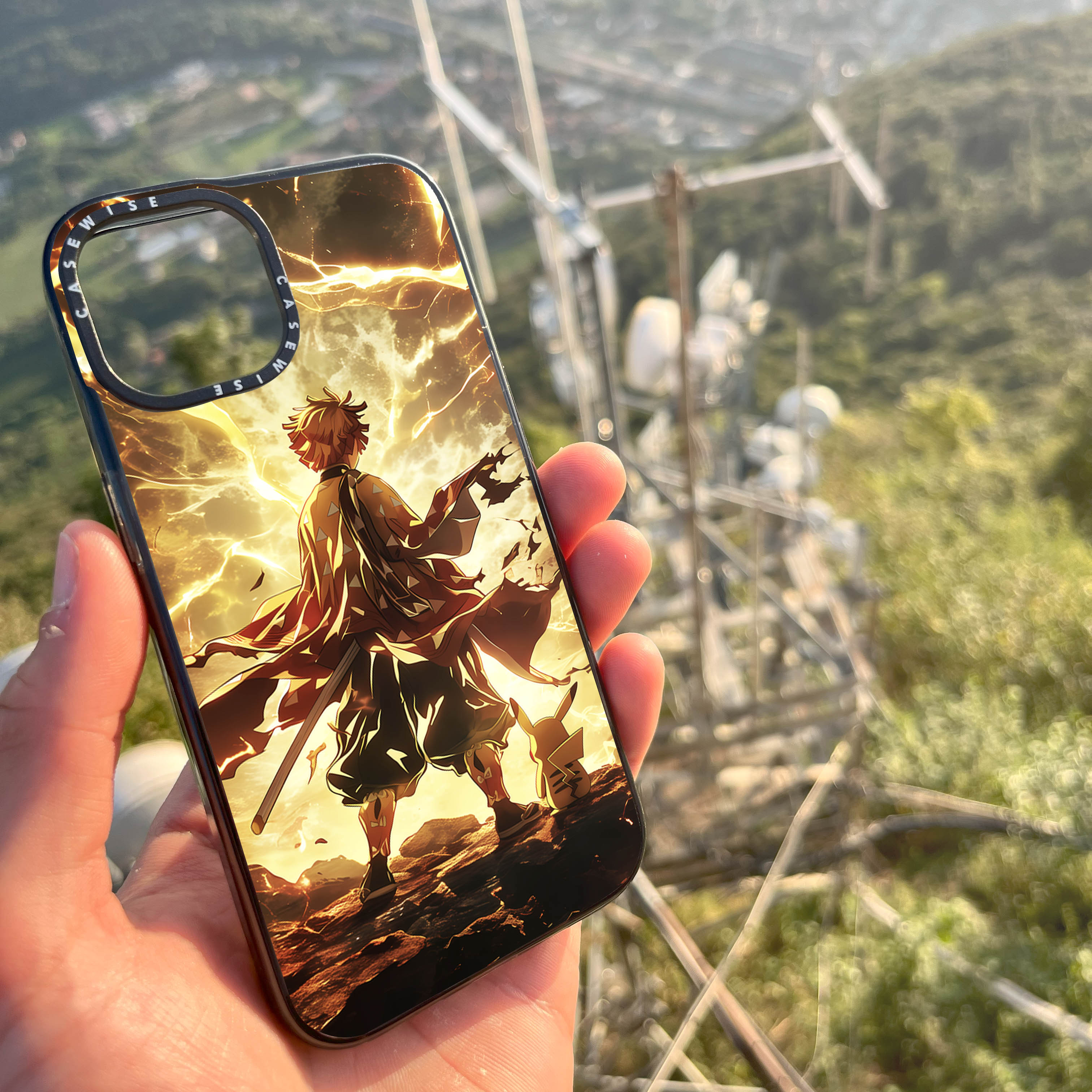 CASEWISE CASEWISE