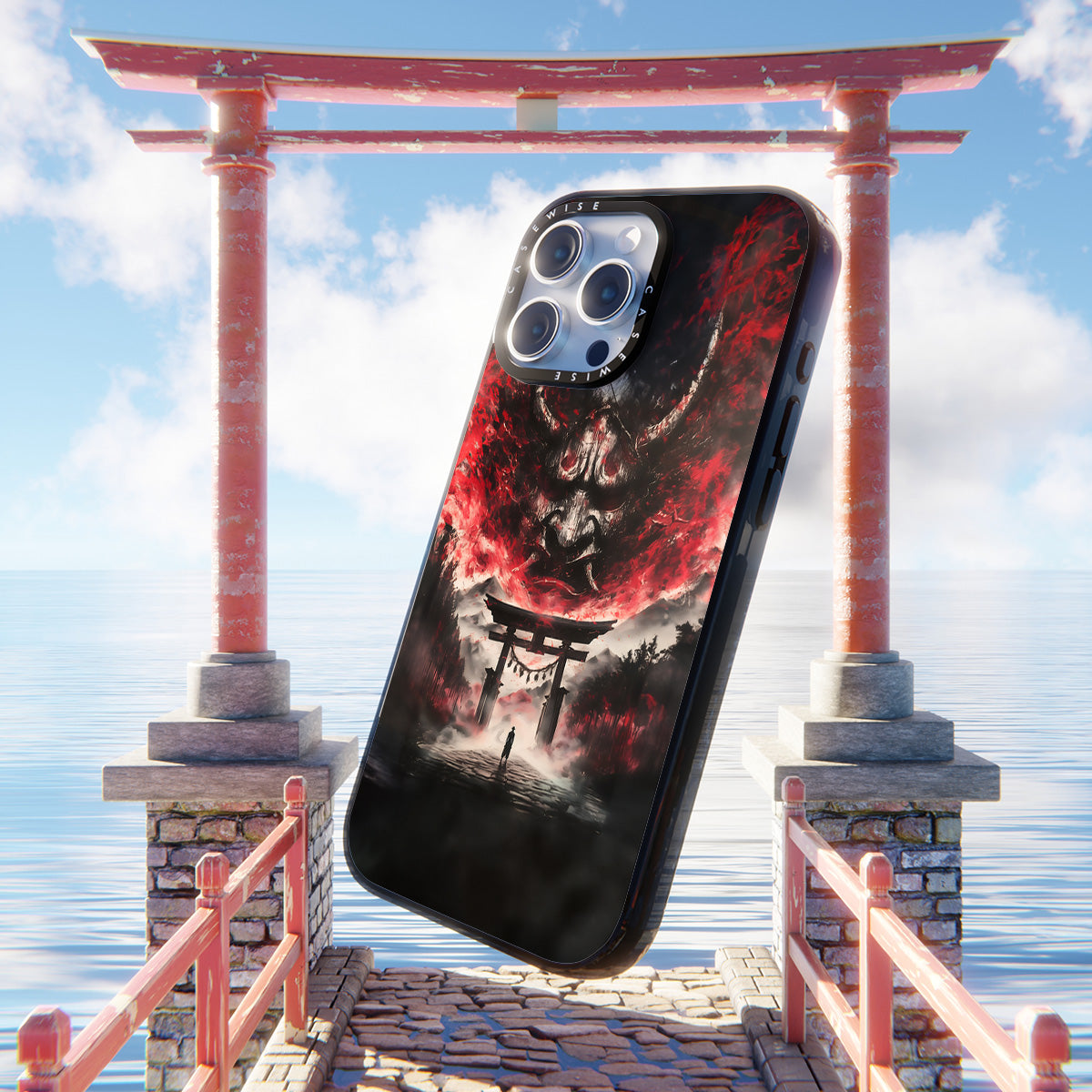 CASEWISE CASEWISE