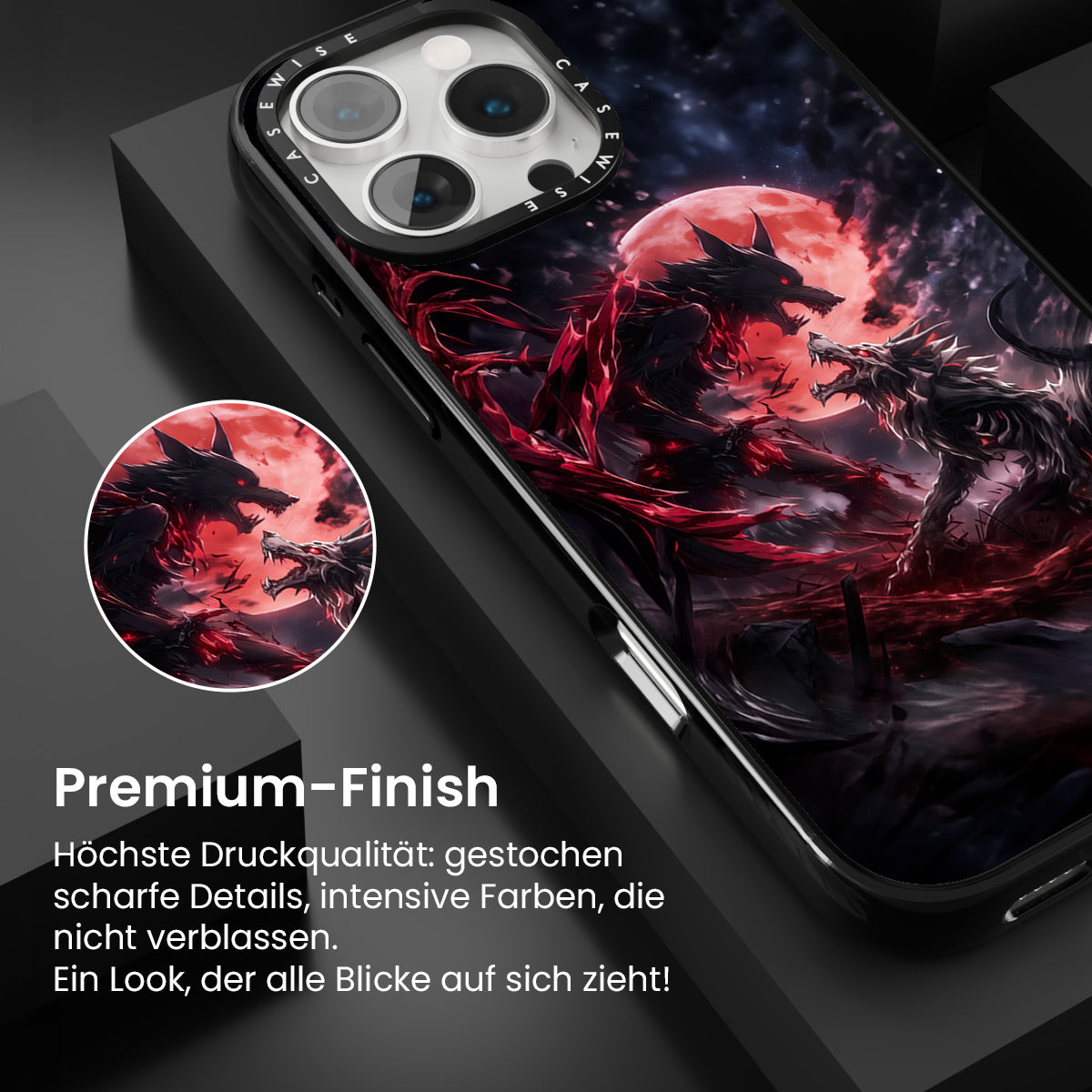 CASEWISE CASEWISE

Premium-Finish

Höchste Druckqualität: gestochen scharfe Details, intensive Farben, die nicht verblassen.
Ein Look, der alle Blicke auf sich zieht!