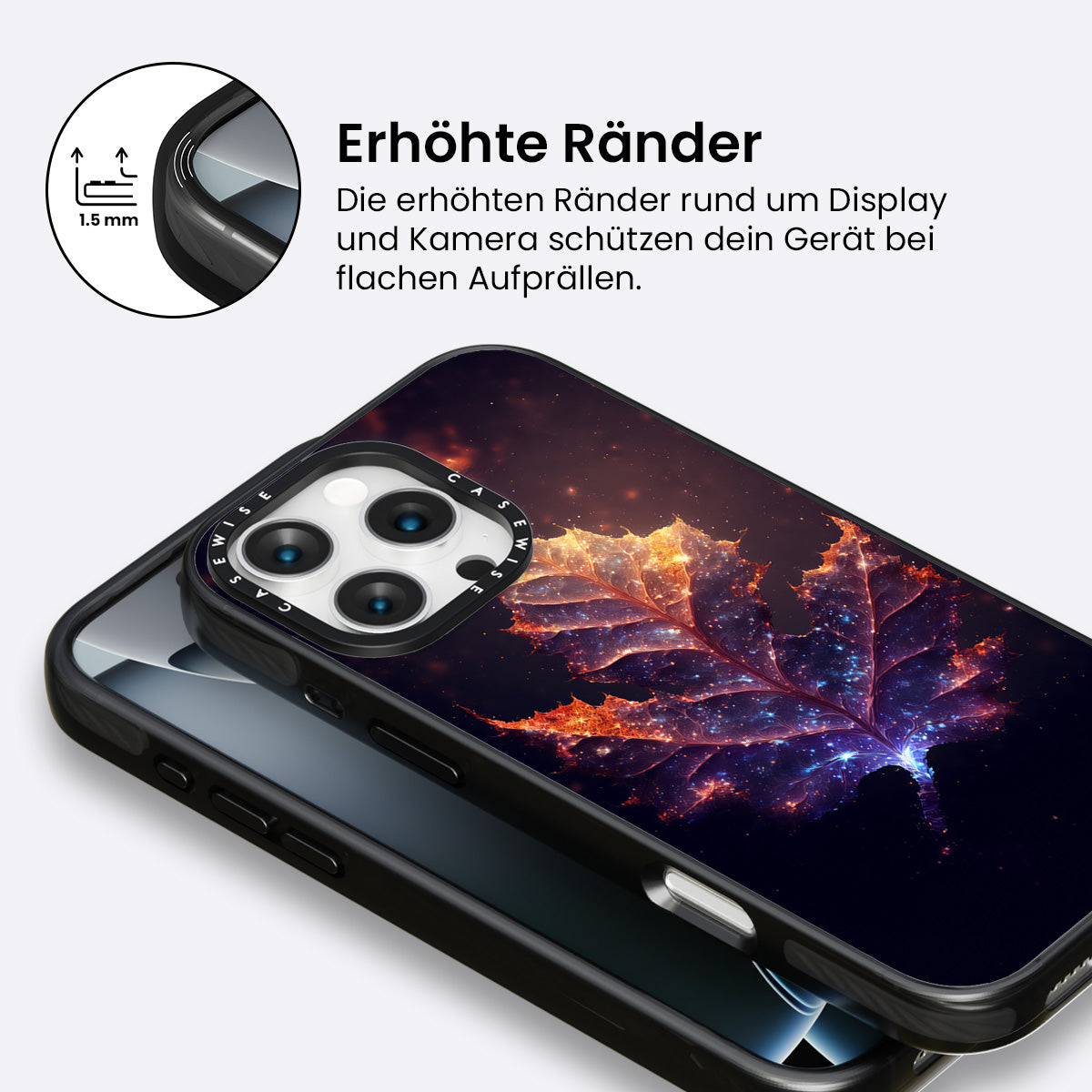 1.5 mm

Erhöhte Ränder

Die erhöhten Ränder rund um Display und Kamera schützen dein Gerät bei flachen Aufprällen.

CASEWISE CASEWISE