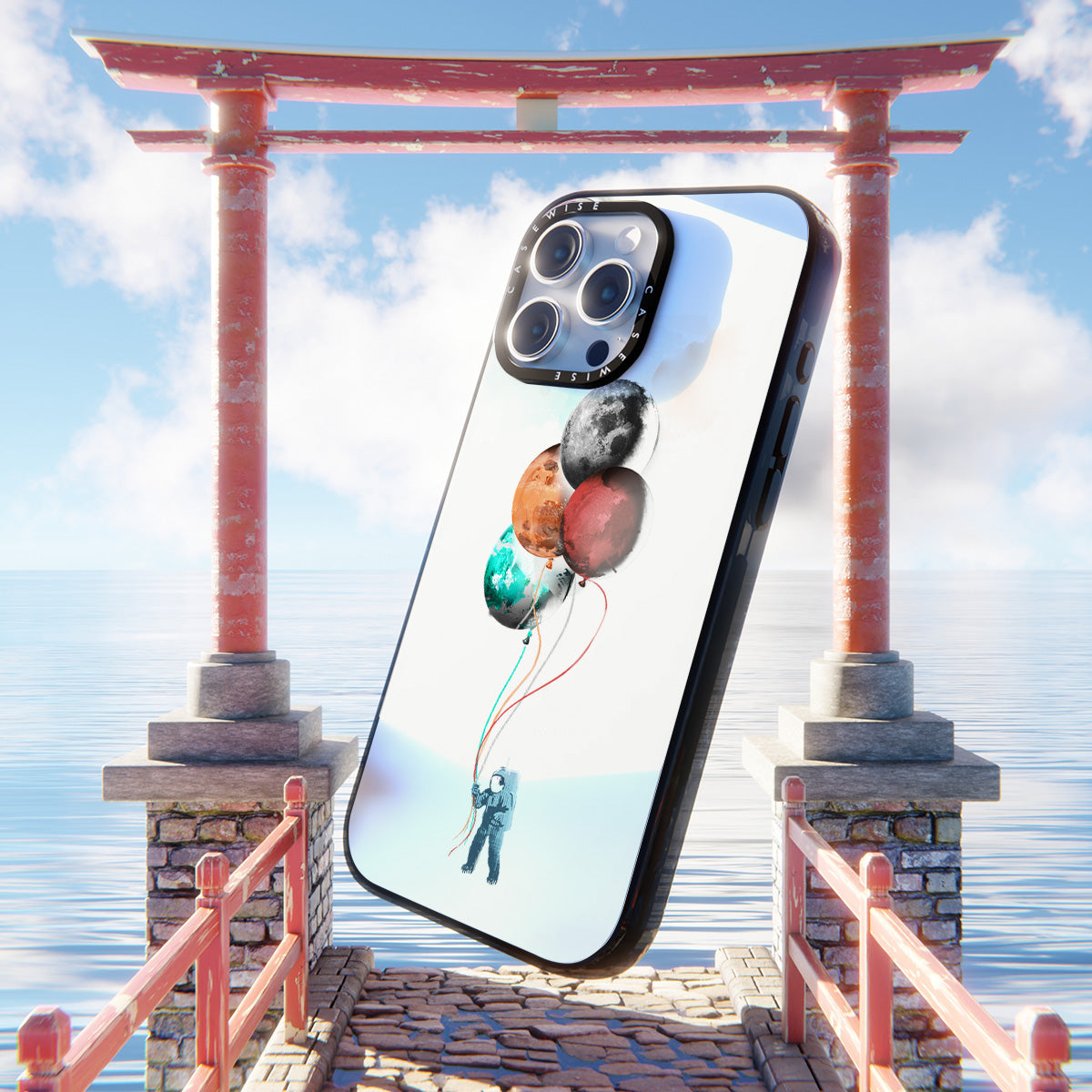 CASEWISE CASEWISE