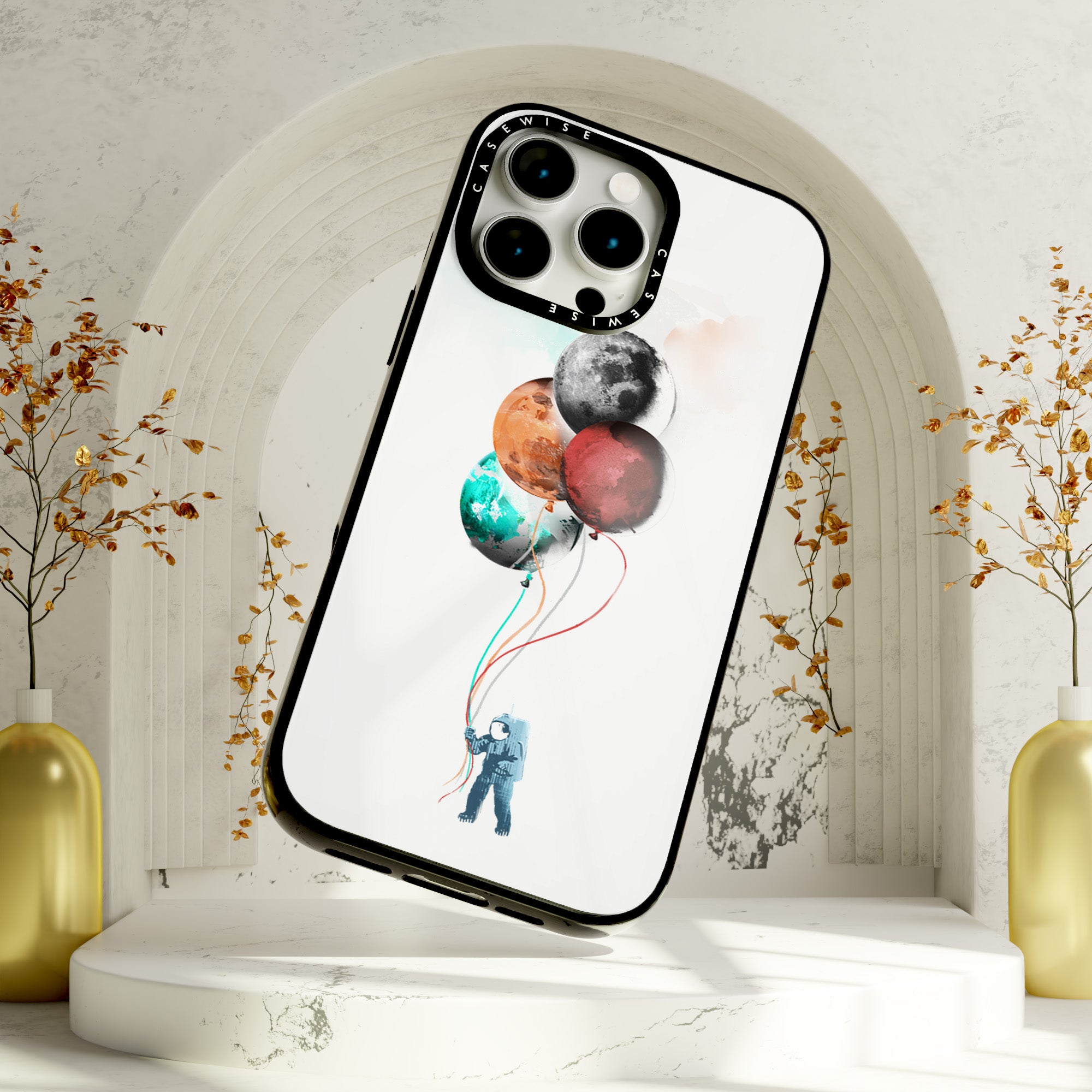 CASEWISE
CASEWISE