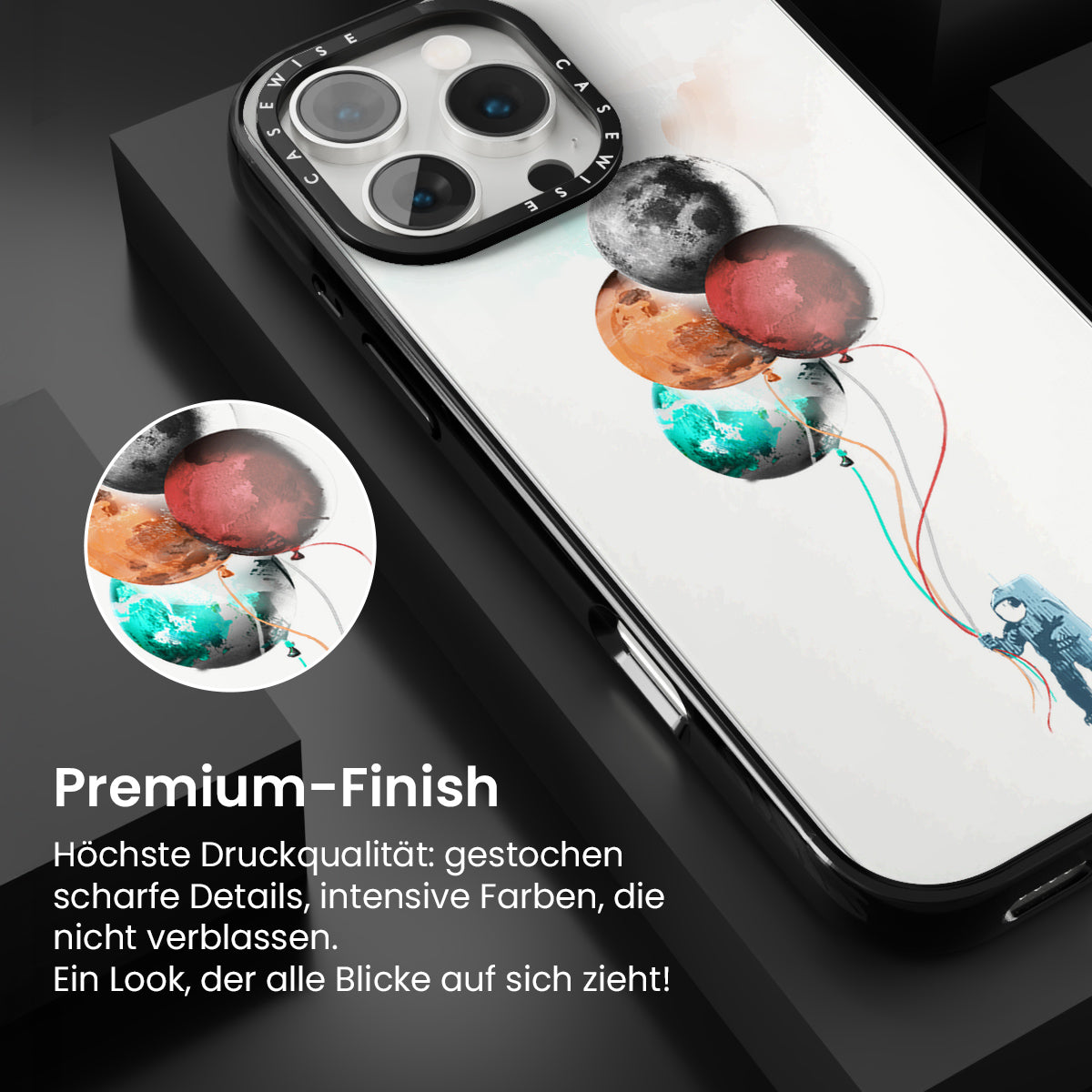 CASEWISE CASEWISE

Premium-Finish

Höchste Druckqualität: gestochen scharfe Details, intensive Farben, die nicht verblassen.
Ein Look, der alle Blicke auf sich zieht!