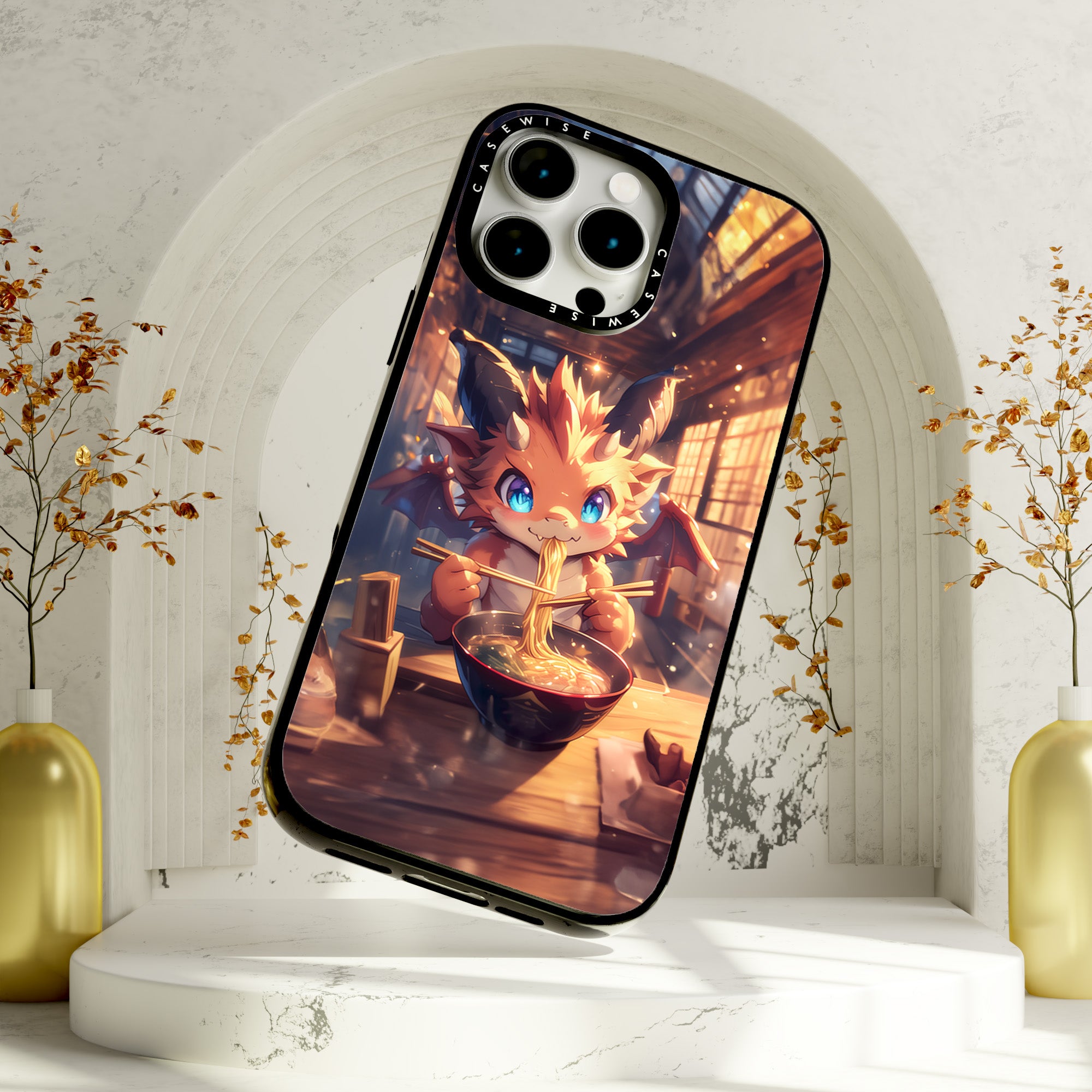 CASEWISE CASEWISE