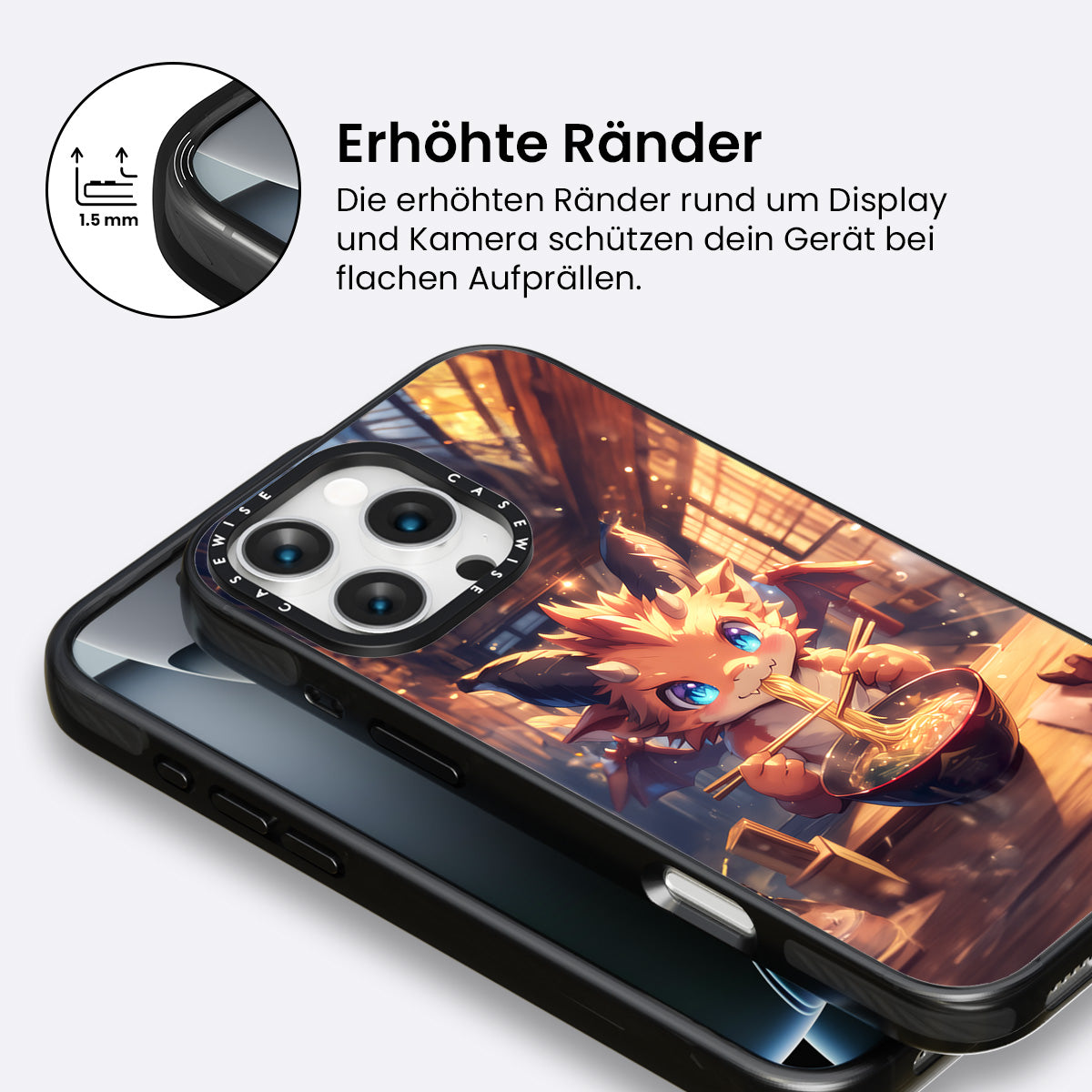 1.5 mm

Erhöhte Ränder

Die erhöhten Ränder rund um Display und Kamera schützen dein Gerät bei flachen Aufprällen.

CASEWISE CASEWISE