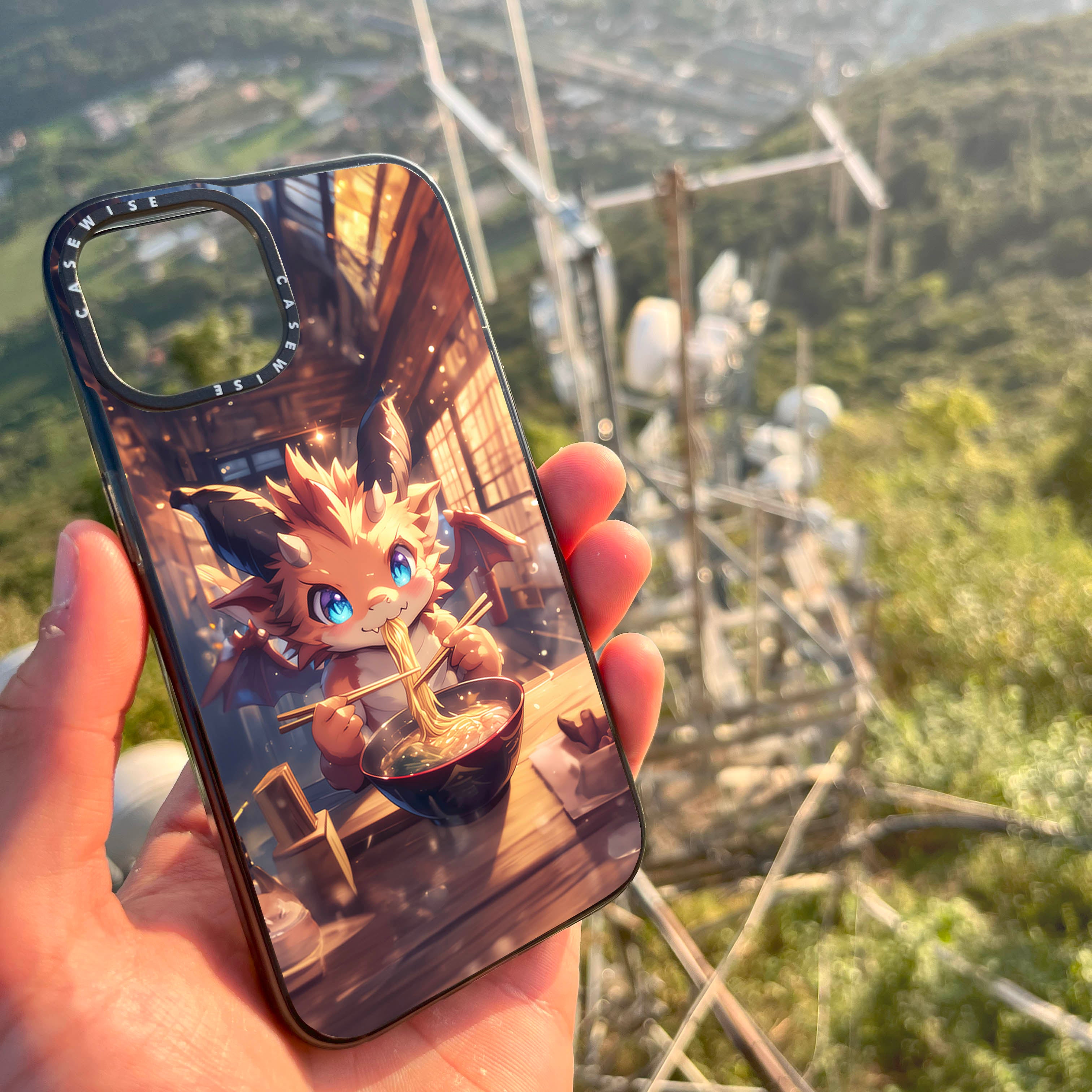 CASEWISE CASEWISE