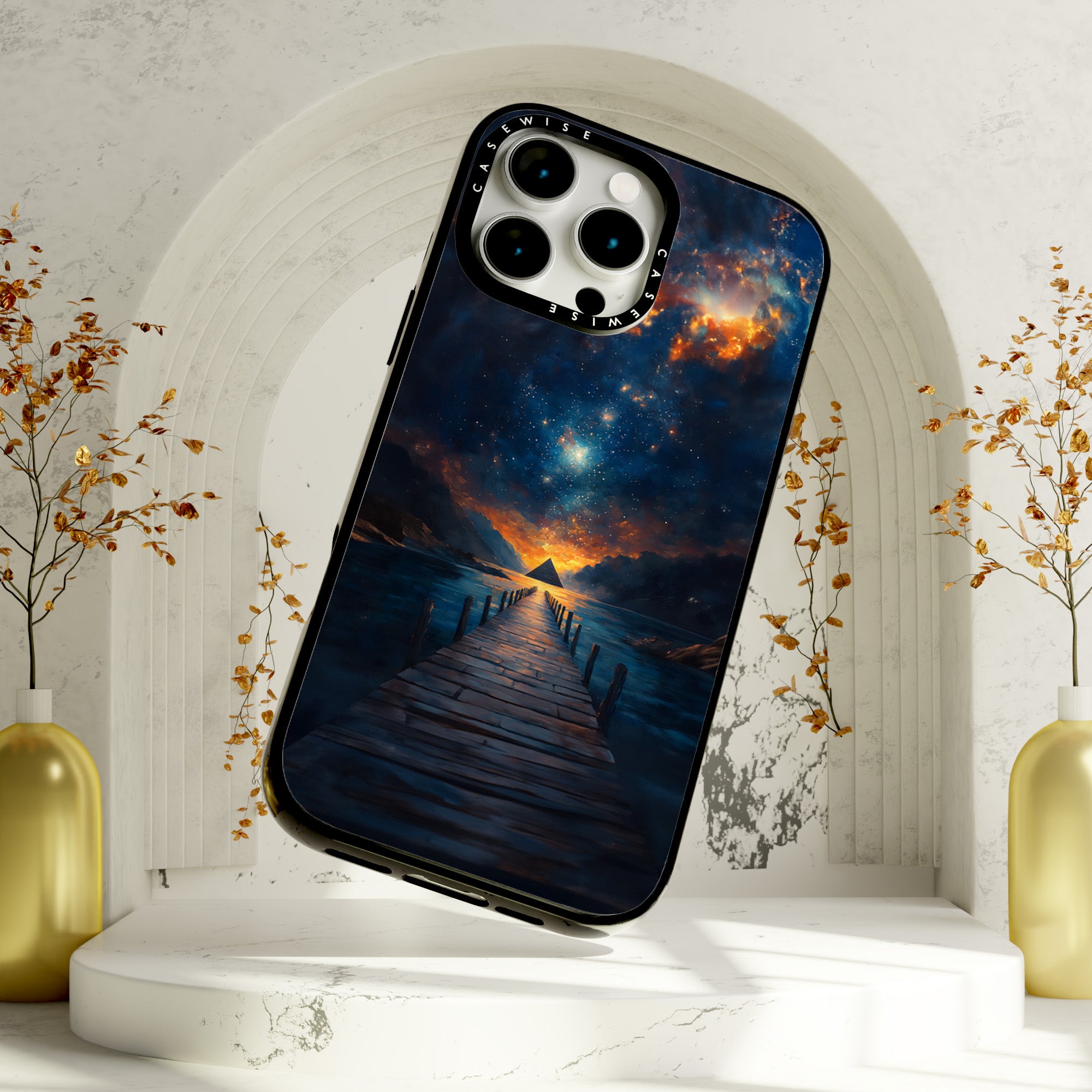 CASEWISE
CASEWISE