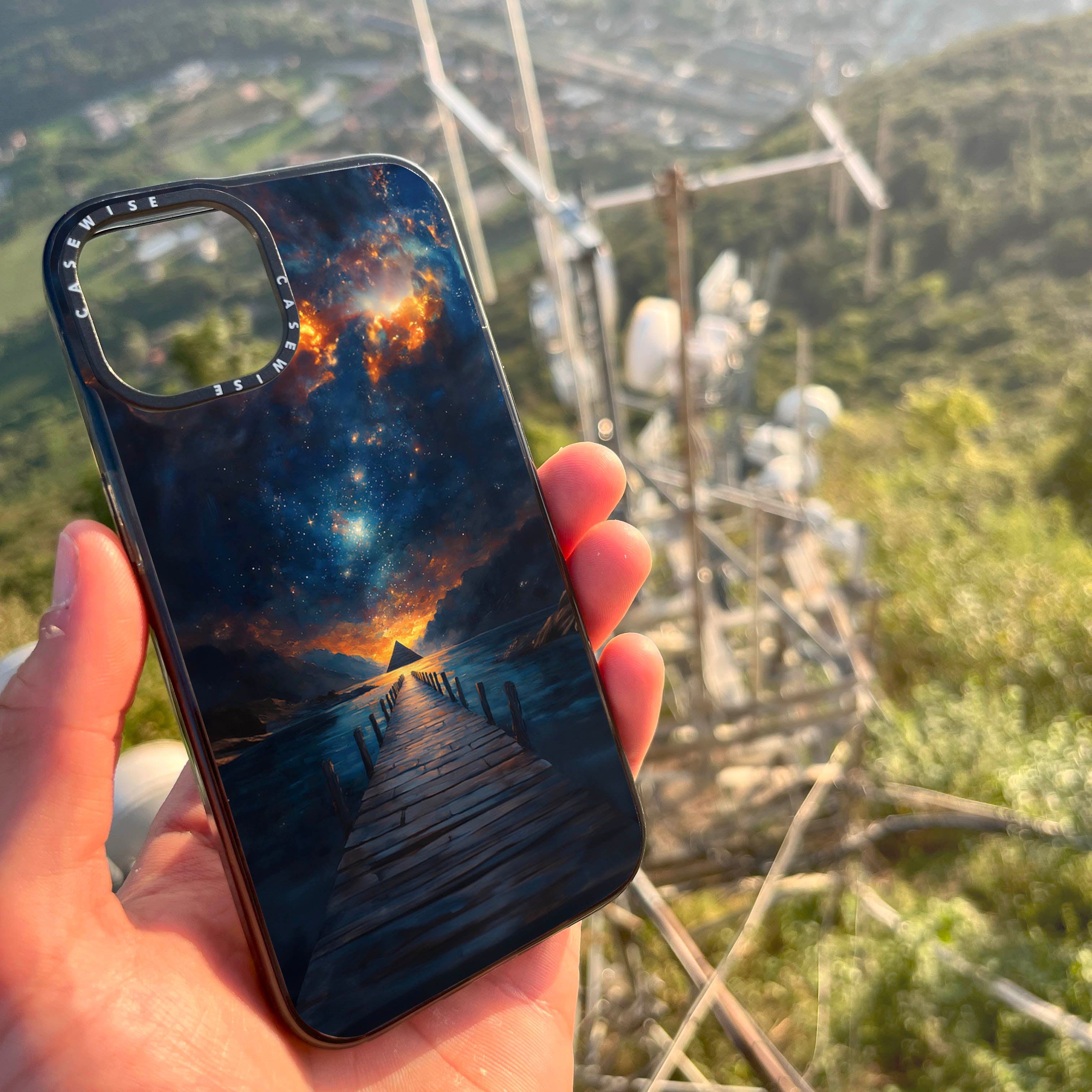 CASEWISE CASEWISE