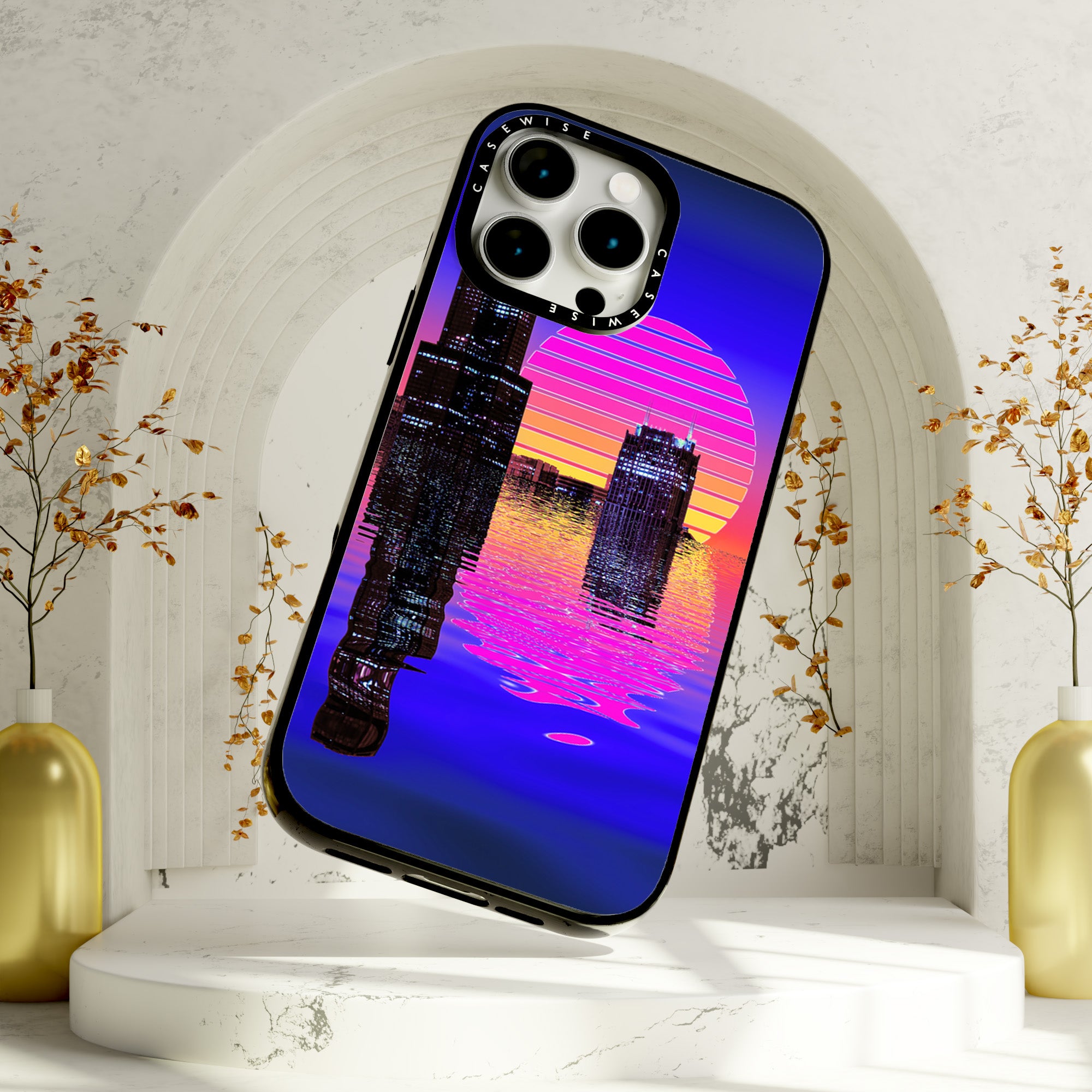 CASEWISE CASEWISE