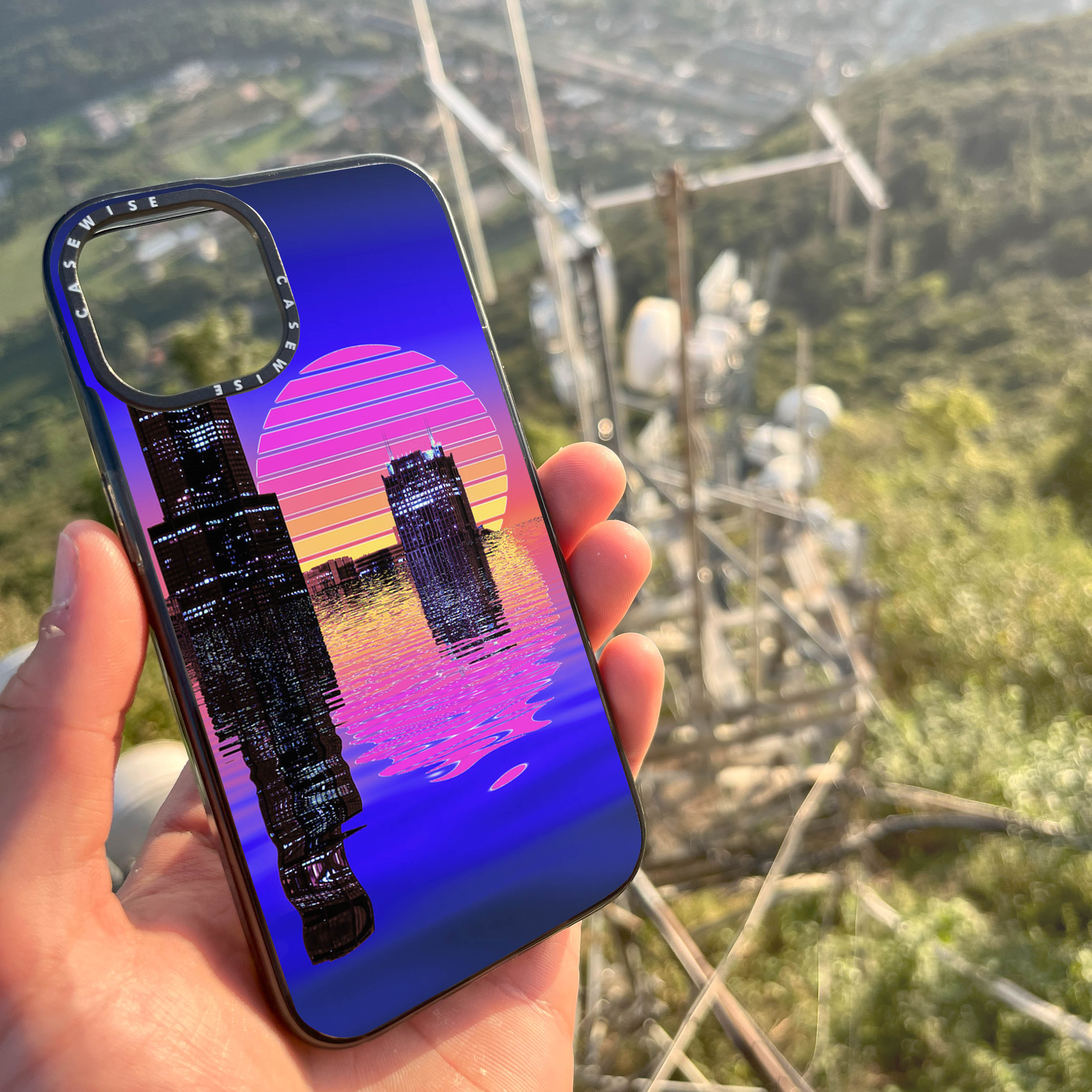 CASEWISE CASEWISE