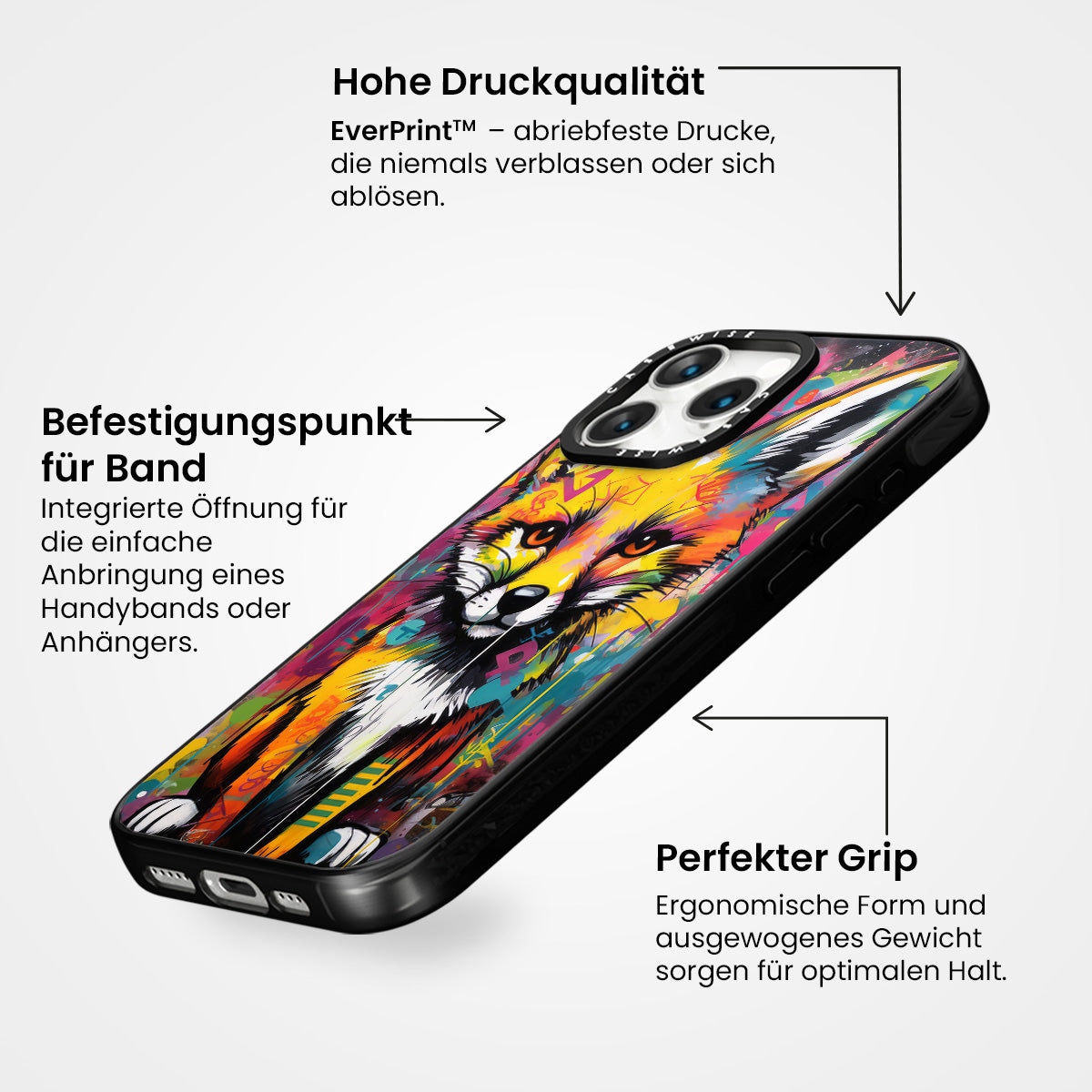 Hohe Druckqualität

EverPrint™ – abriebfeste Drucke, die niemals verblassen oder sich ablösen.

Befestigungspunkt für Band

Integrierte Öffnung für die einfache Anbringung eines Handybands oder Anhängers.

CASEWISE

CASEWISE

Perfekter Grip

Ergonomische Form und ausgewogenes Gewicht sorgen für optimalen Halt.