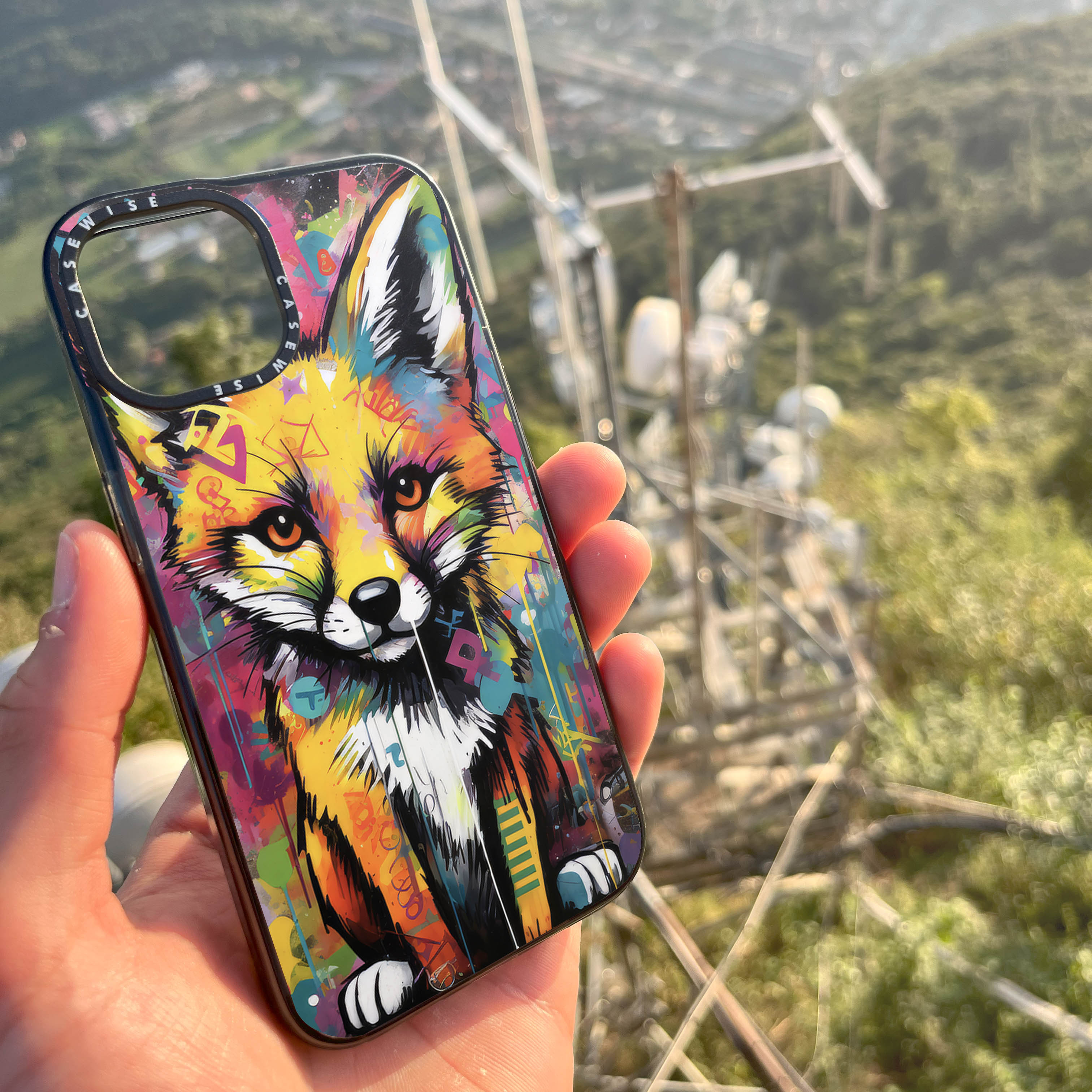 CASEWISE
CASEWISE