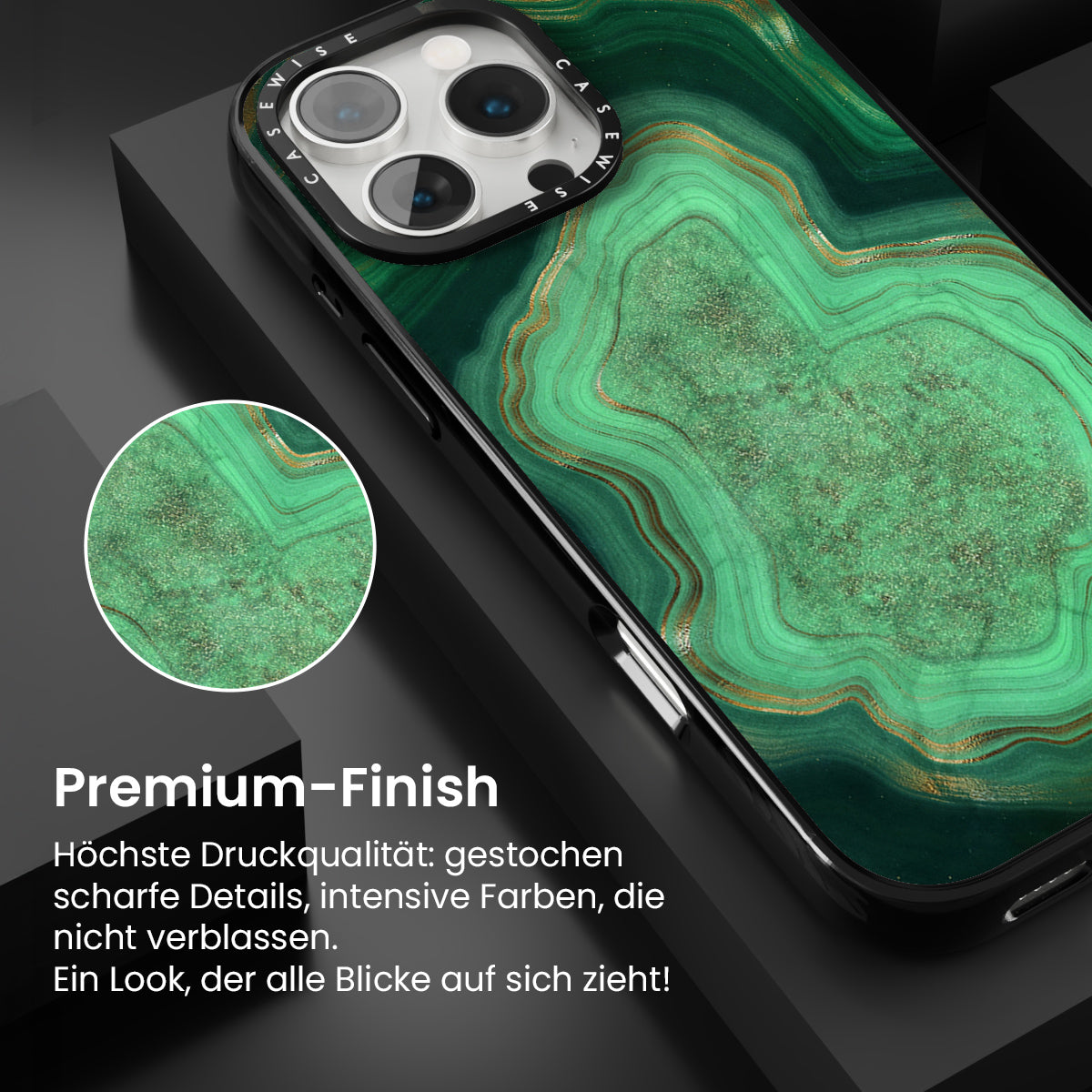 CASEWISE CASEWISE

Premium-Finish

Höchste Druckqualität: gestochen scharfe Details, intensive Farben, die nicht verblassen.
Ein Look, der alle Blicke auf sich zieht!