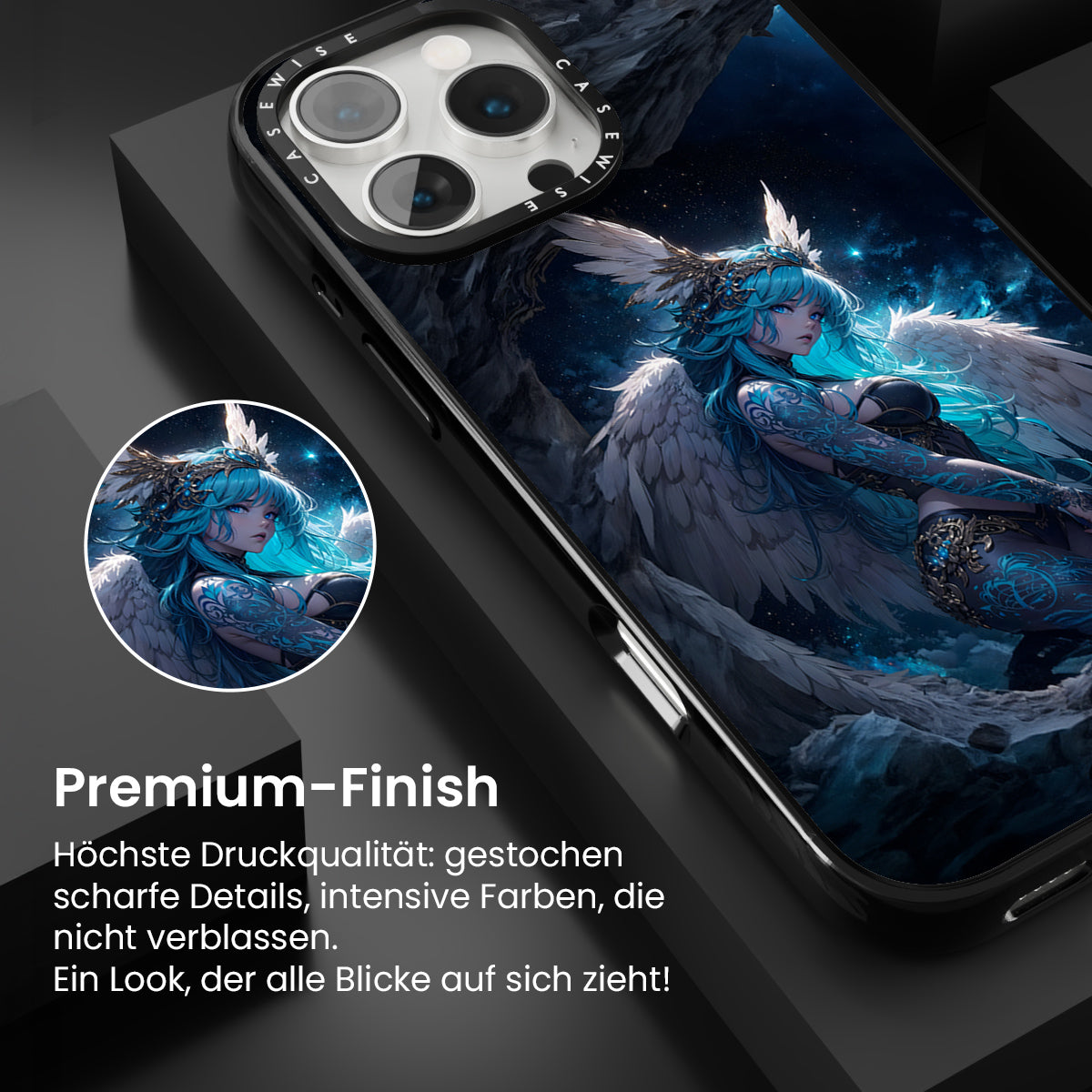 CASEWISE CASEWISE

Premium-Finish

Höchste Druckqualität: gestochen scharfe Details, intensive Farben, die nicht verblassen.
Ein Look, der alle Blicke auf sich zieht!