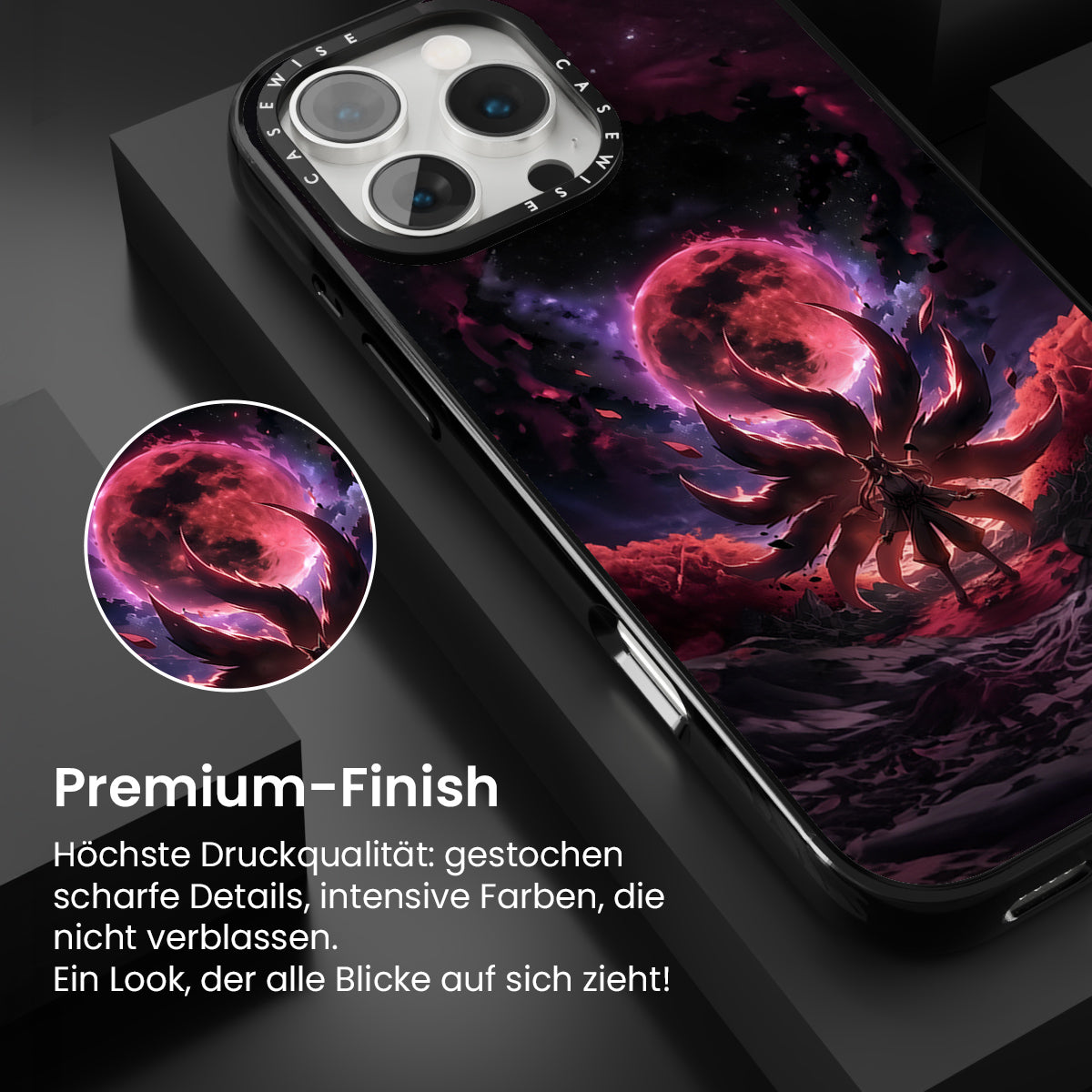 CASEWISE CASEWISE

Premium-Finish

Höchste Druckqualität: gestochen scharfe Details, intensive Farben, die nicht verblassen.
Ein Look, der alle Blicke auf sich zieht!