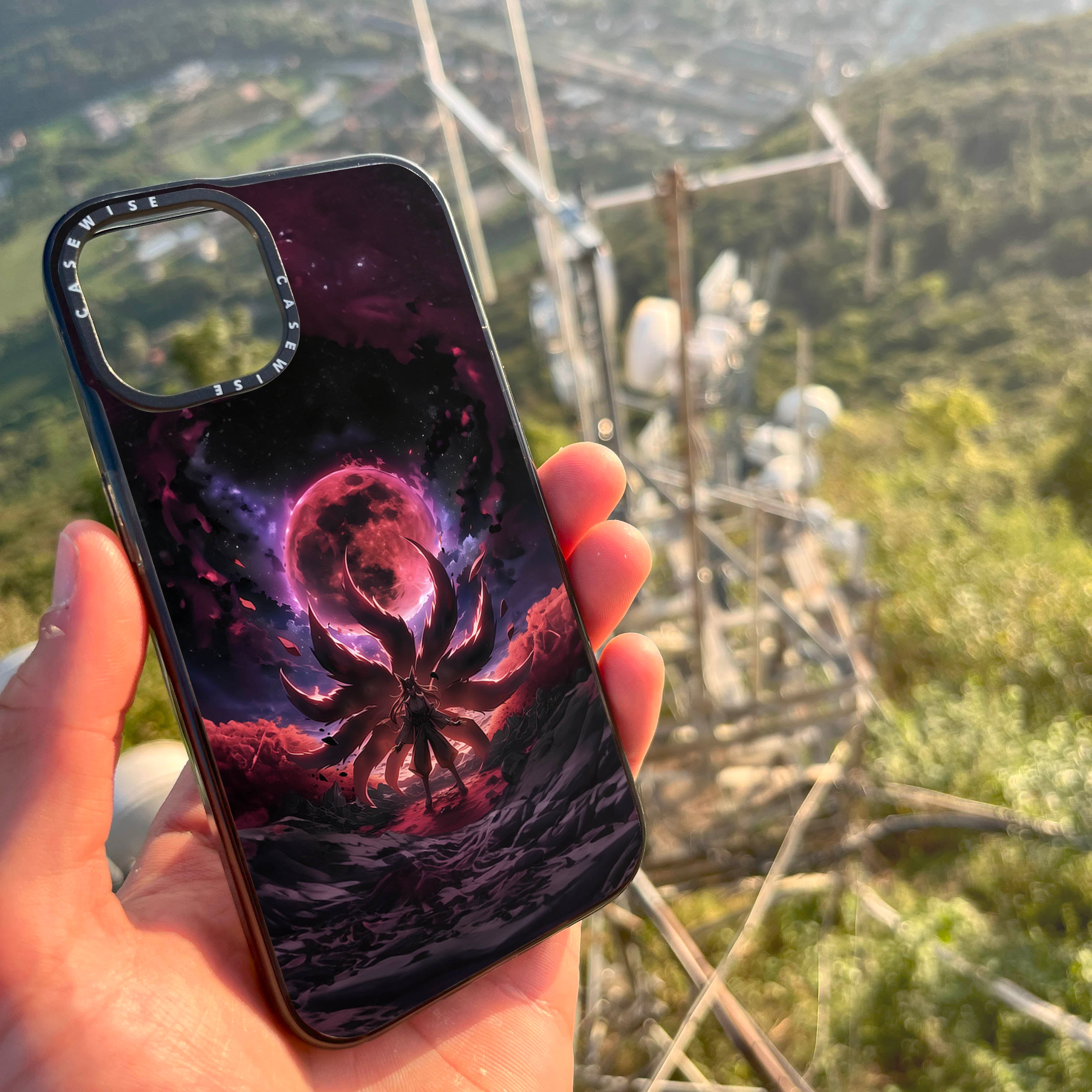 CASEWISE CASEWISE