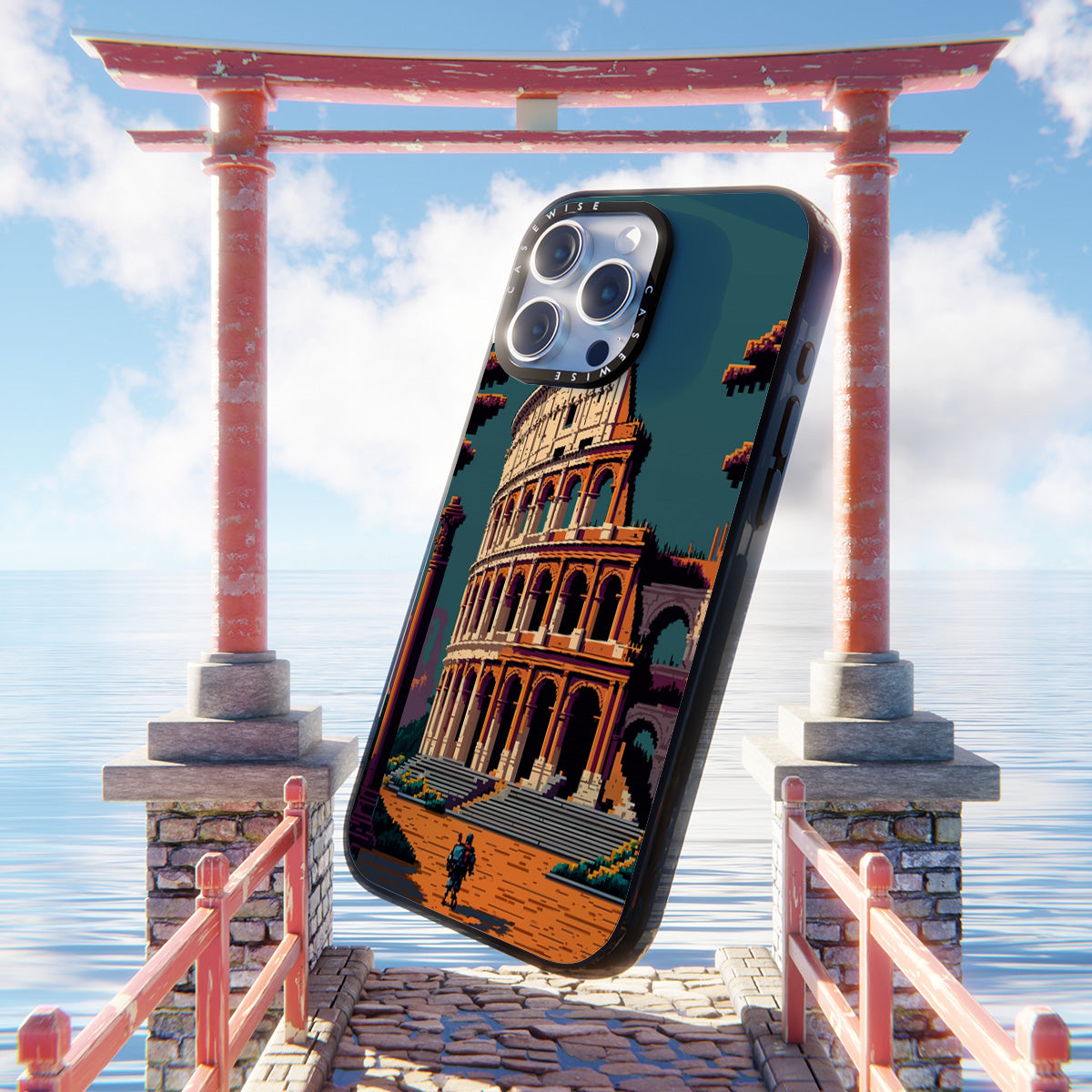 CASEWISE CASEWISE