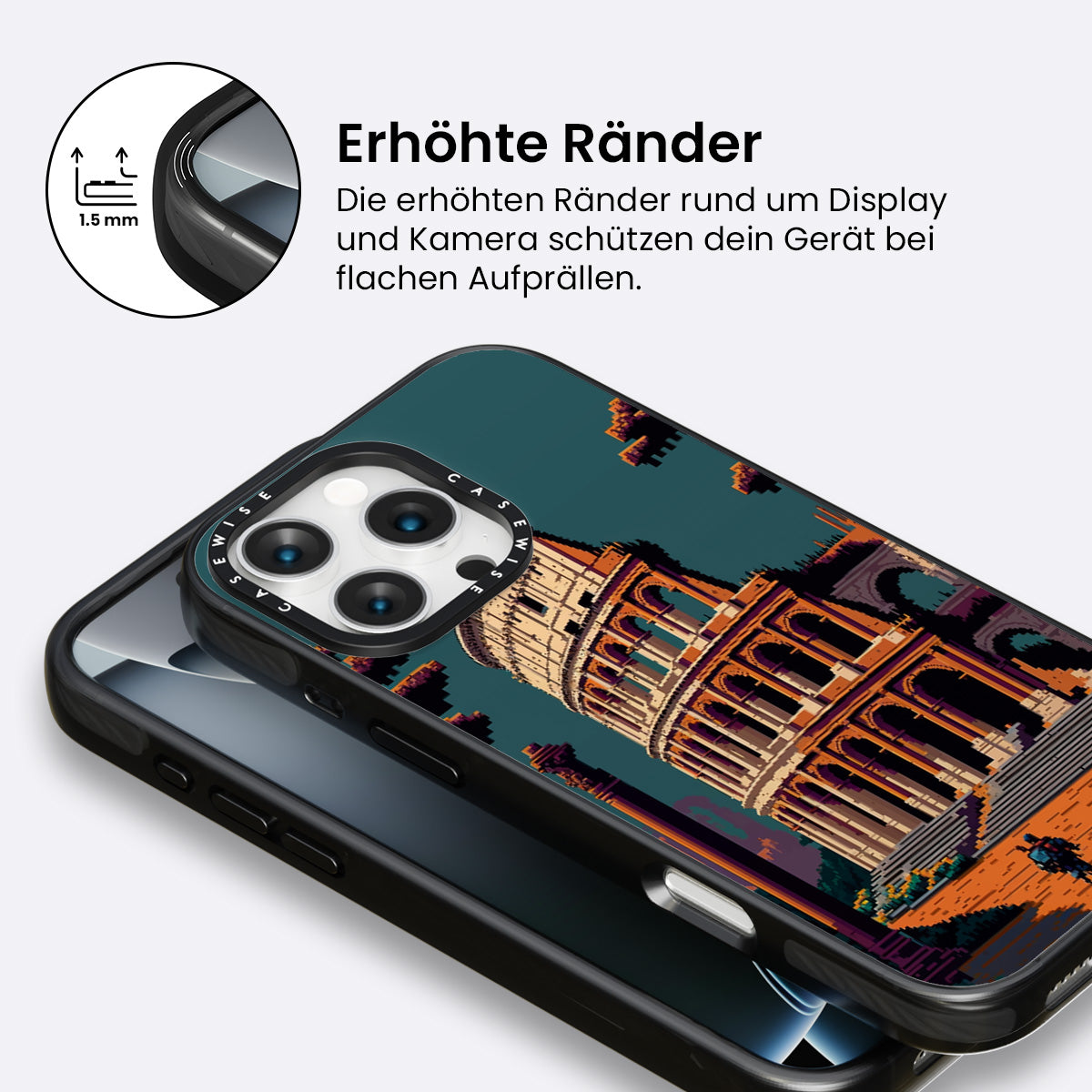 1.5 mm

Erhöhte Ränder

Die erhöhten Ränder rund um Display und Kamera schützen dein Gerät bei flachen Aufprällen.

CASEWISE CASEWISE