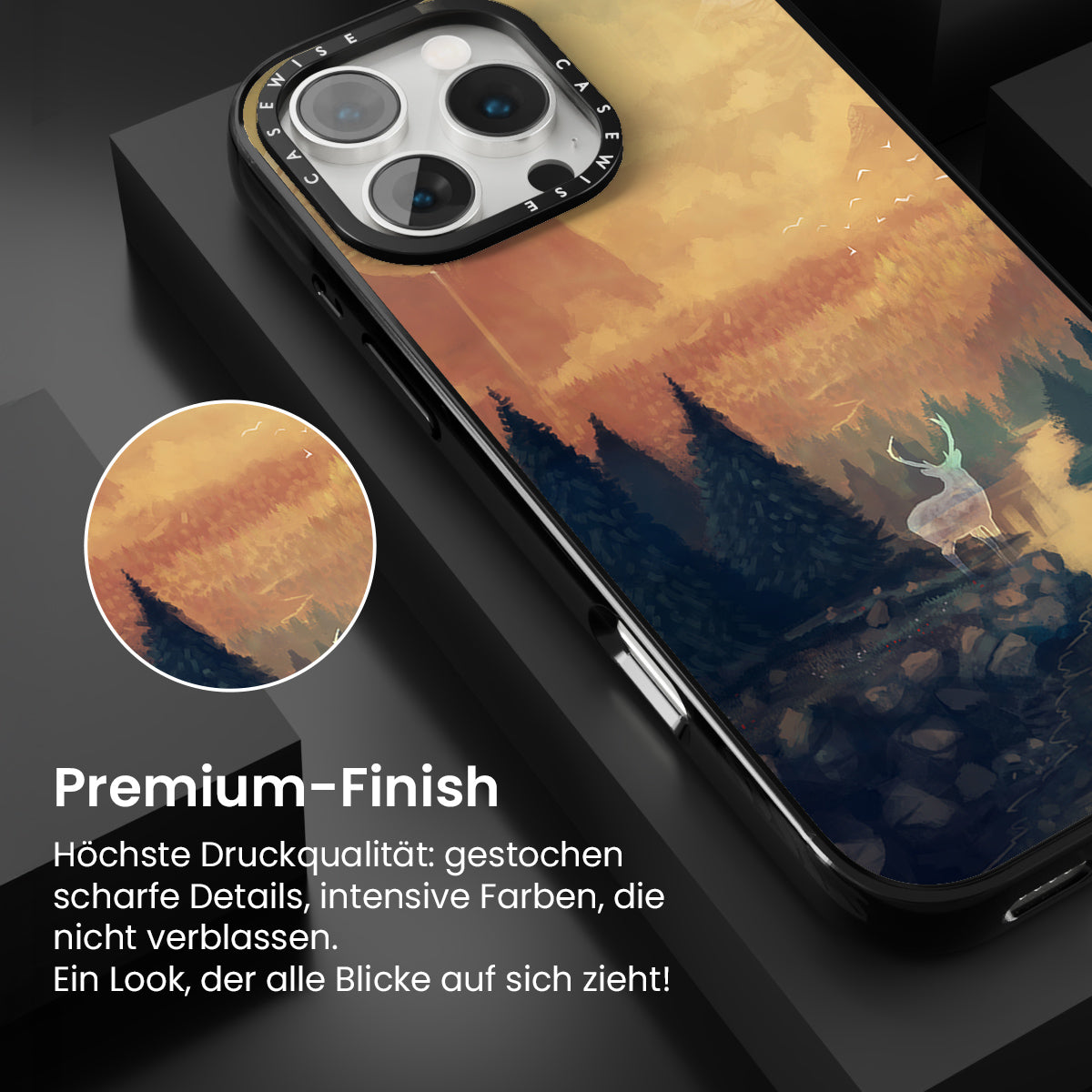 CASEWISE CASEWISE

Premium-Finish

Höchste Druckqualität: gestochen scharfe Details, intensive Farben, die nicht verblassen.
Ein Look, der alle Blicke auf sich zieht!