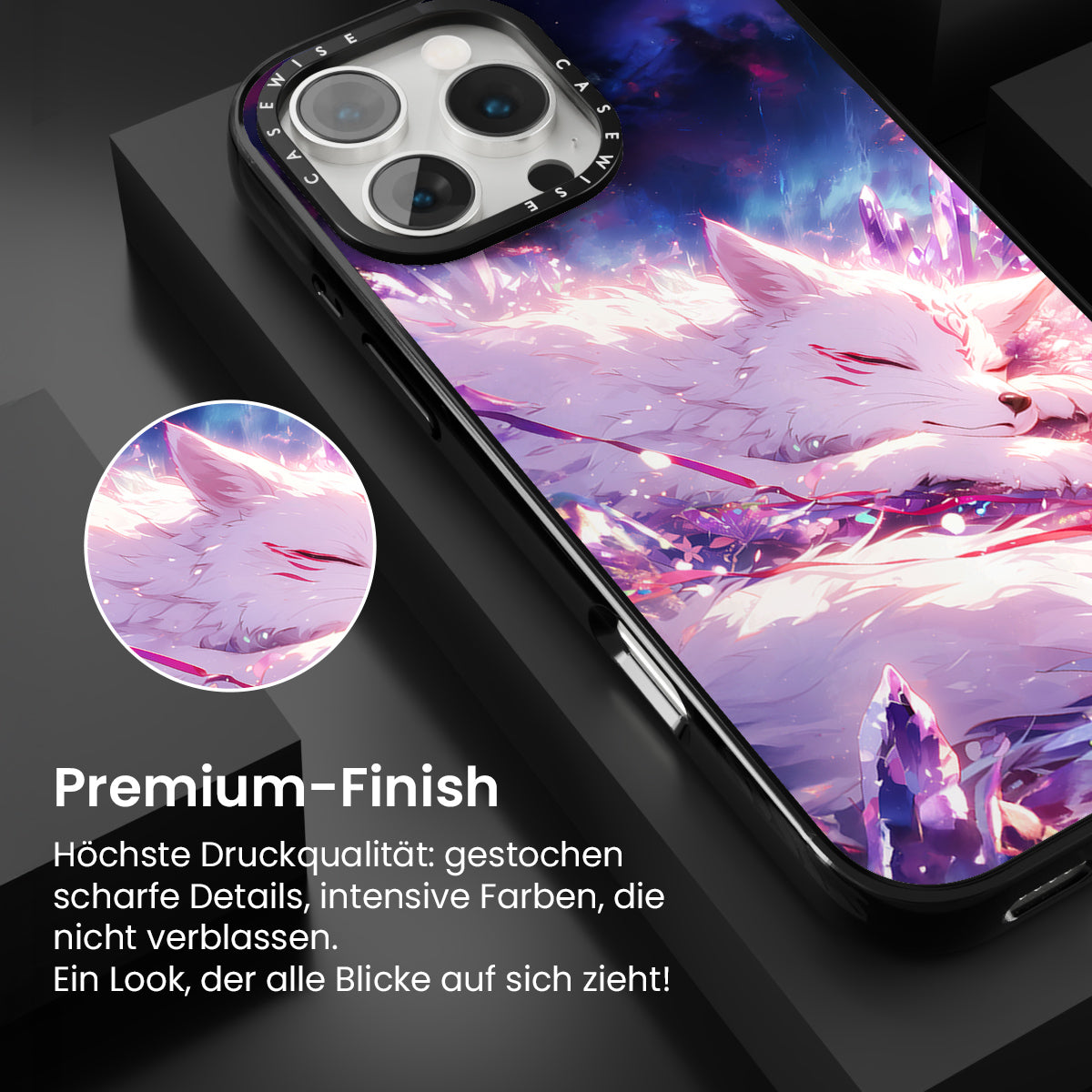 CASEWISE CASEWISE

Premium-Finish

Höchste Druckqualität: gestochen scharfe Details, intensive Farben, die nicht verblassen.
Ein Look, der alle Blicke auf sich zieht!