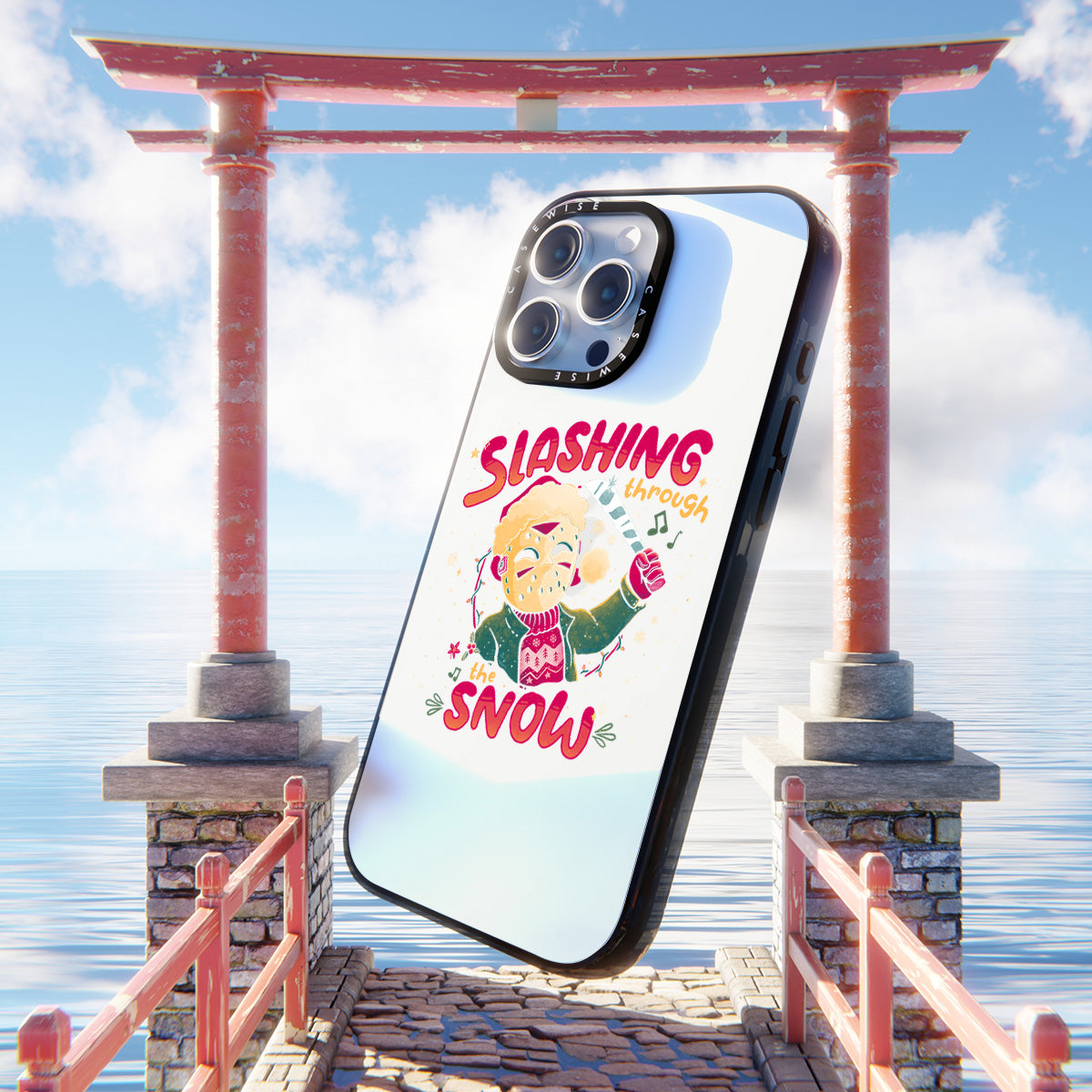 CASEWISE CASEWISE

SLASHING through the SNOW