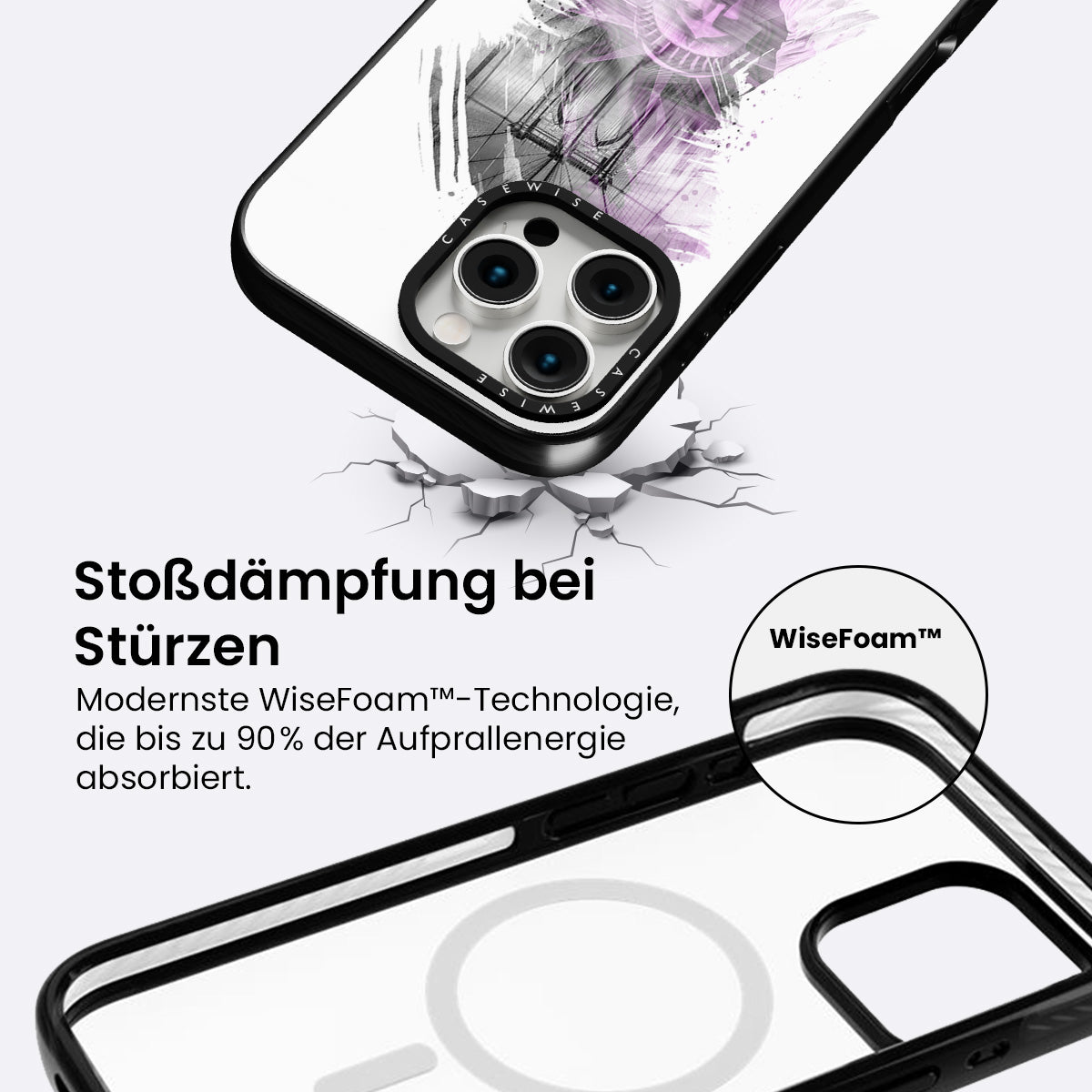 CASEWISE
CASEWISE

Stoßdämpfung bei Stürzen
Modernste WiseFoam™-Technologie, die bis zu 90% der Aufprallenergie absorbiert.

WiseFoam™