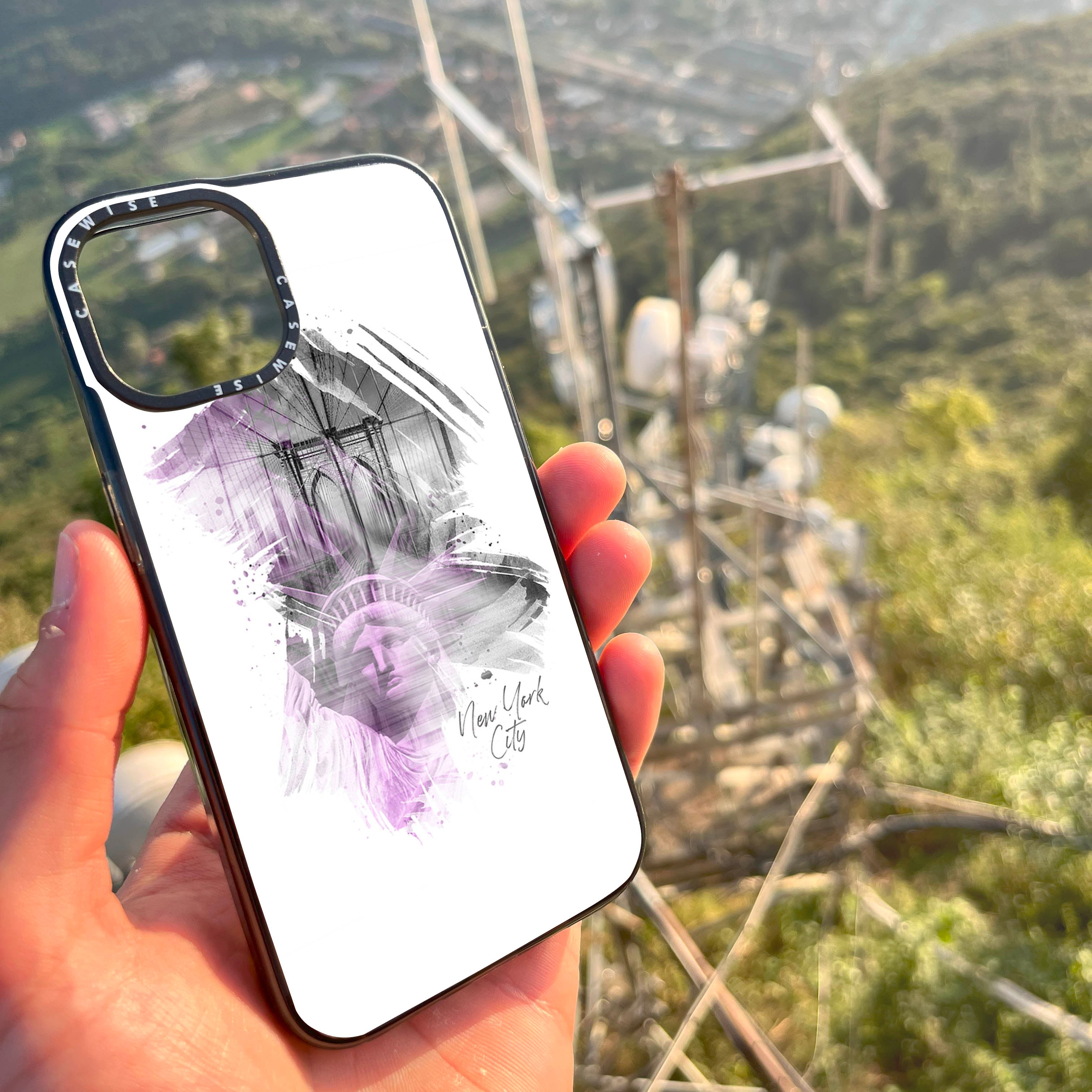 CASEWISE
CASEWISE

New York
City