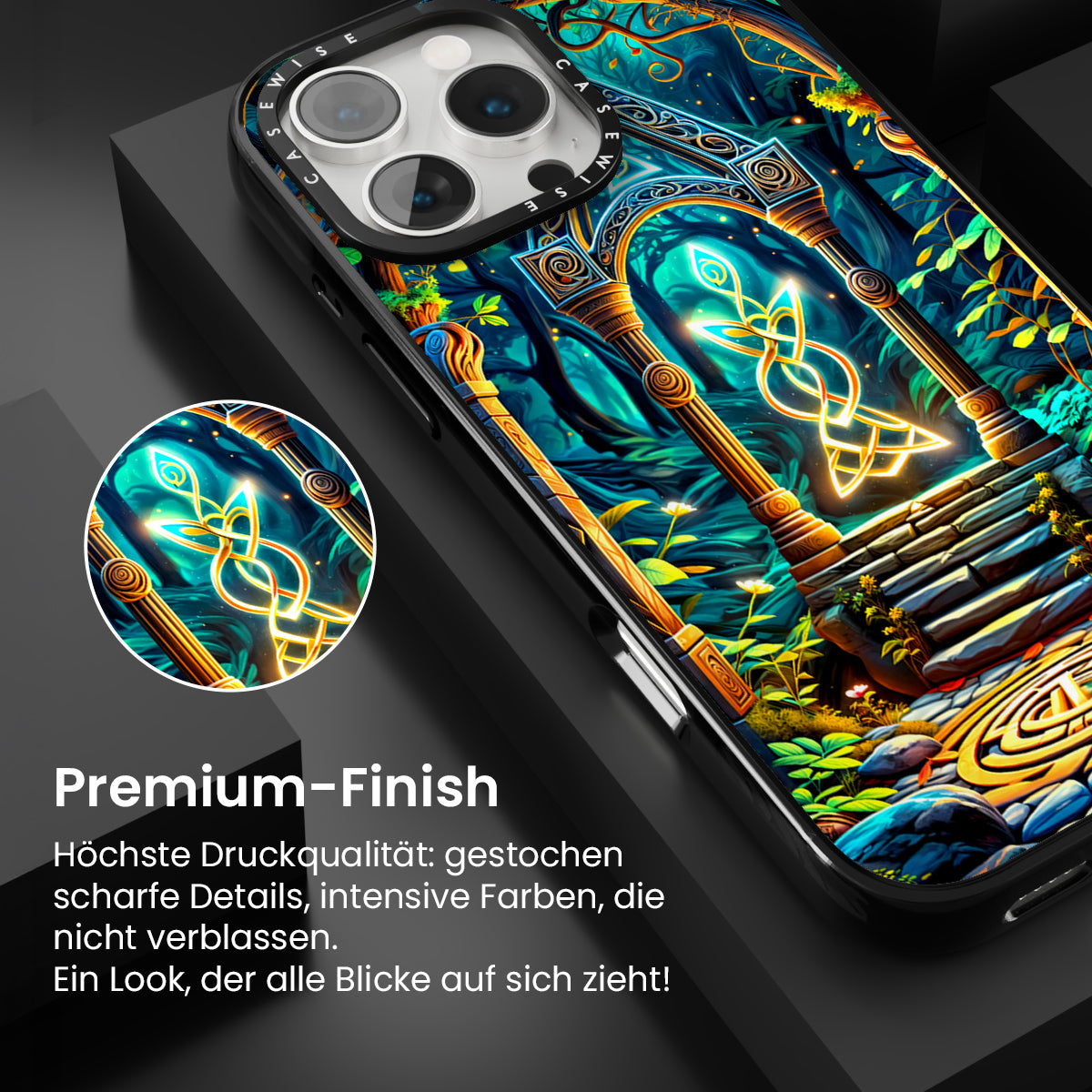 CASEWISE CASEWISE

Premium-Finish

Höchste Druckqualität: gestochen scharfe Details, intensive Farben, die nicht verblassen.
Ein Look, der alle Blicke auf sich zieht!