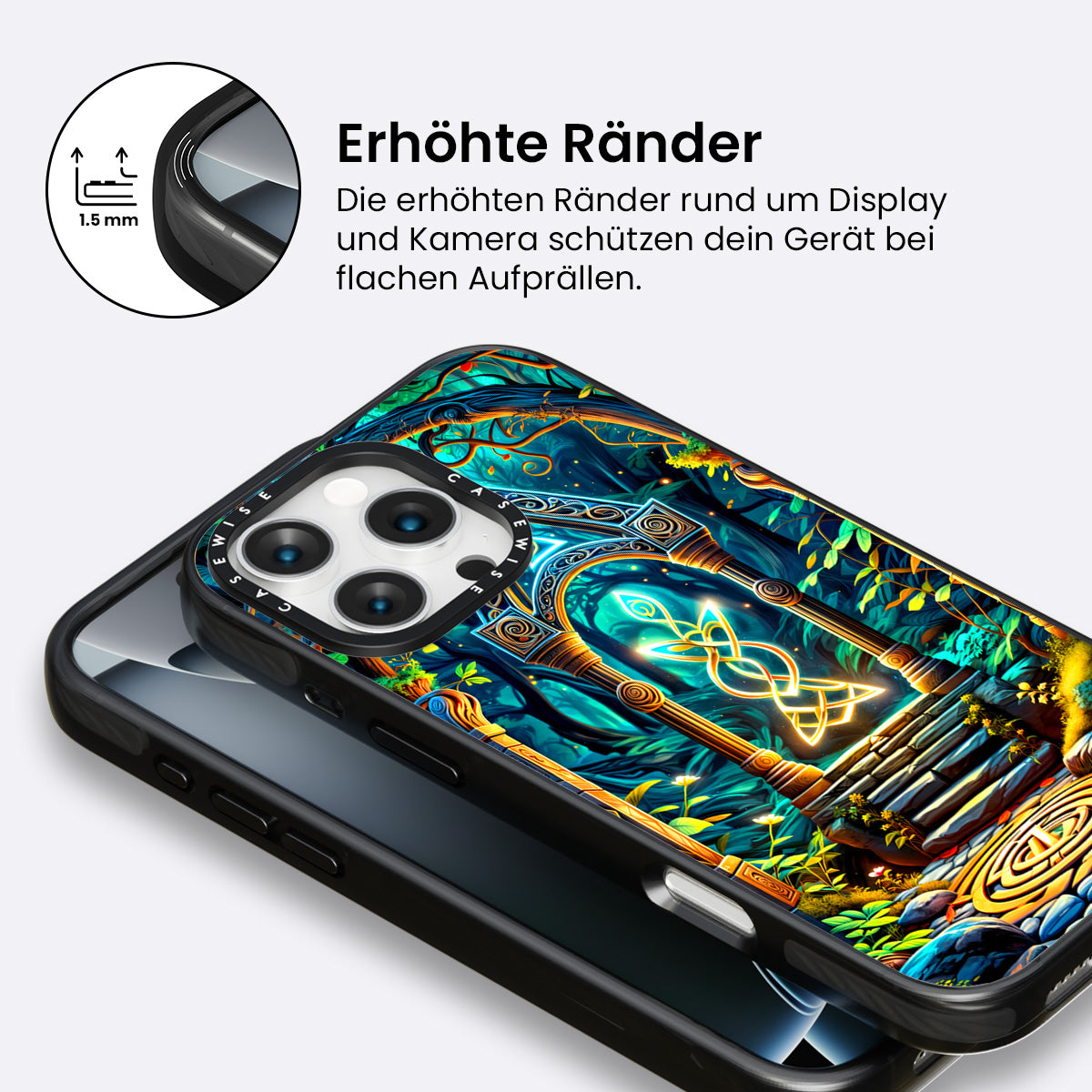 1.5 mm

Erhöhte Ränder

Die erhöhten Ränder rund um Display und Kamera schützen dein Gerät bei flachen Aufprällen.

CASEWISE CASEWISE