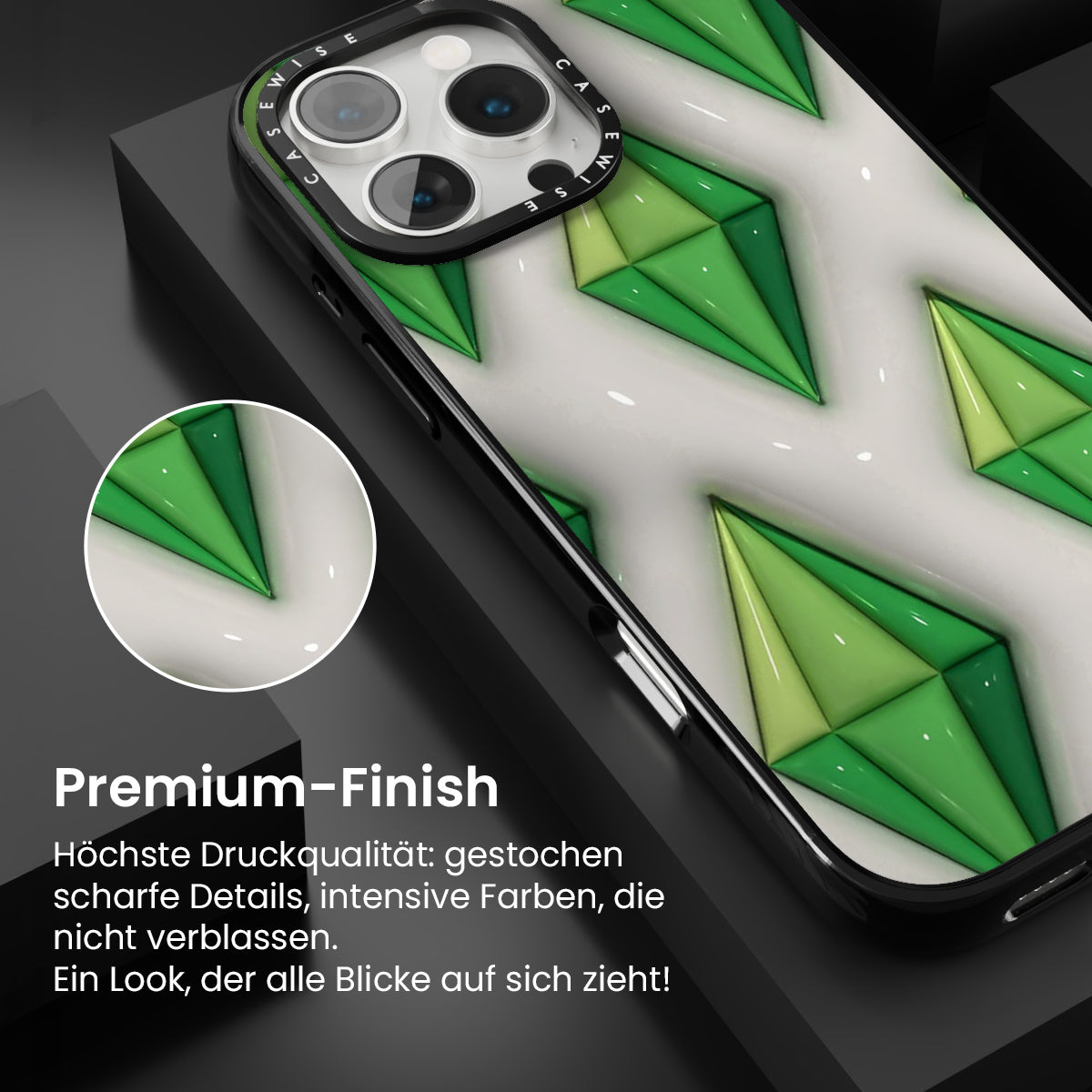 CASEWISE CASEWISE

Premium-Finish

Höchste Druckqualität: gestochen scharfe Details, intensive Farben, die nicht verblassen.
Ein Look, der alle Blicke auf sich zieht!