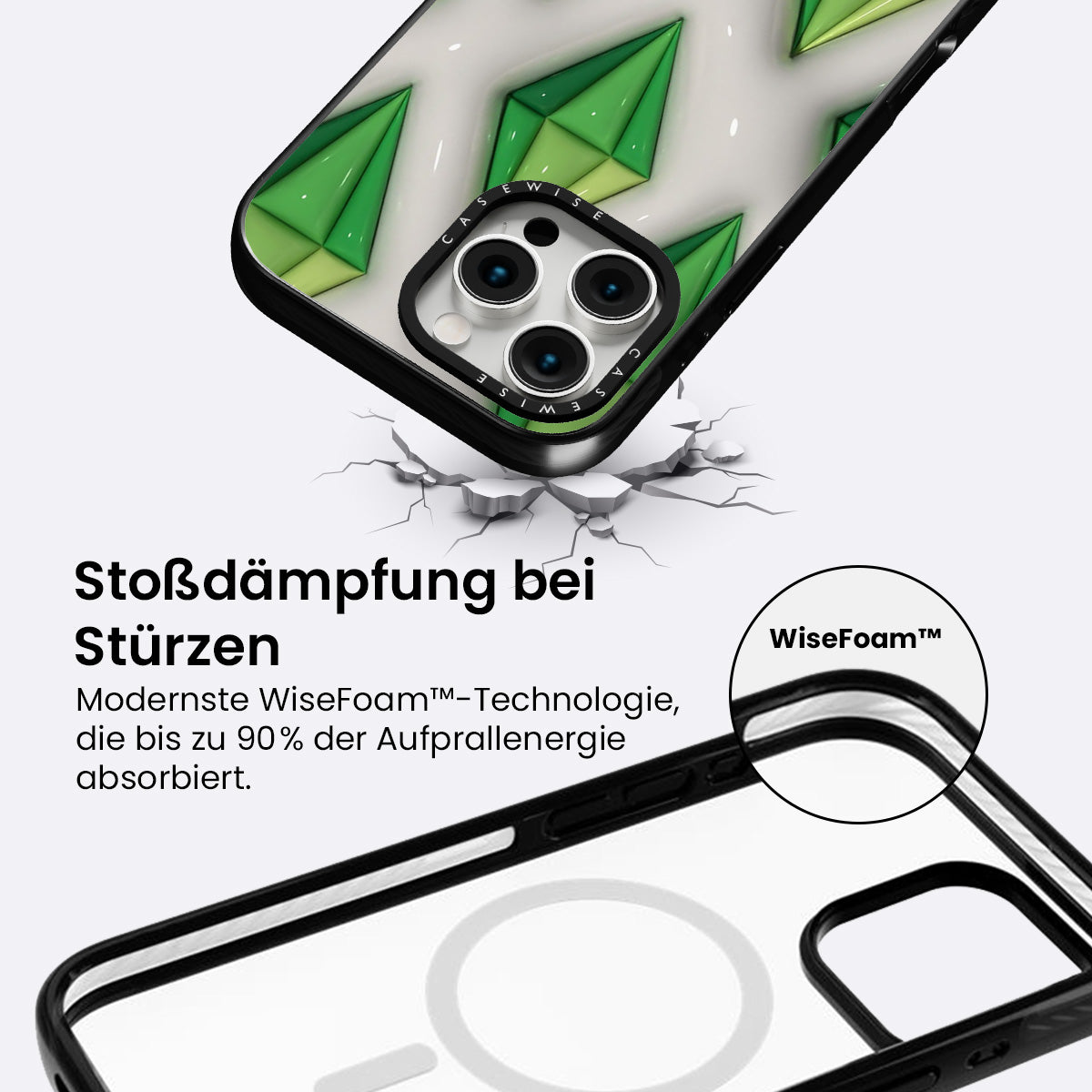 CASEWISE

CASEWISE

Stoßdämpfung bei Stürzen

Modernste WiseFoam™-Technologie, die bis zu 90% der Aufprallenergie absorbiert.

WiseFoam™