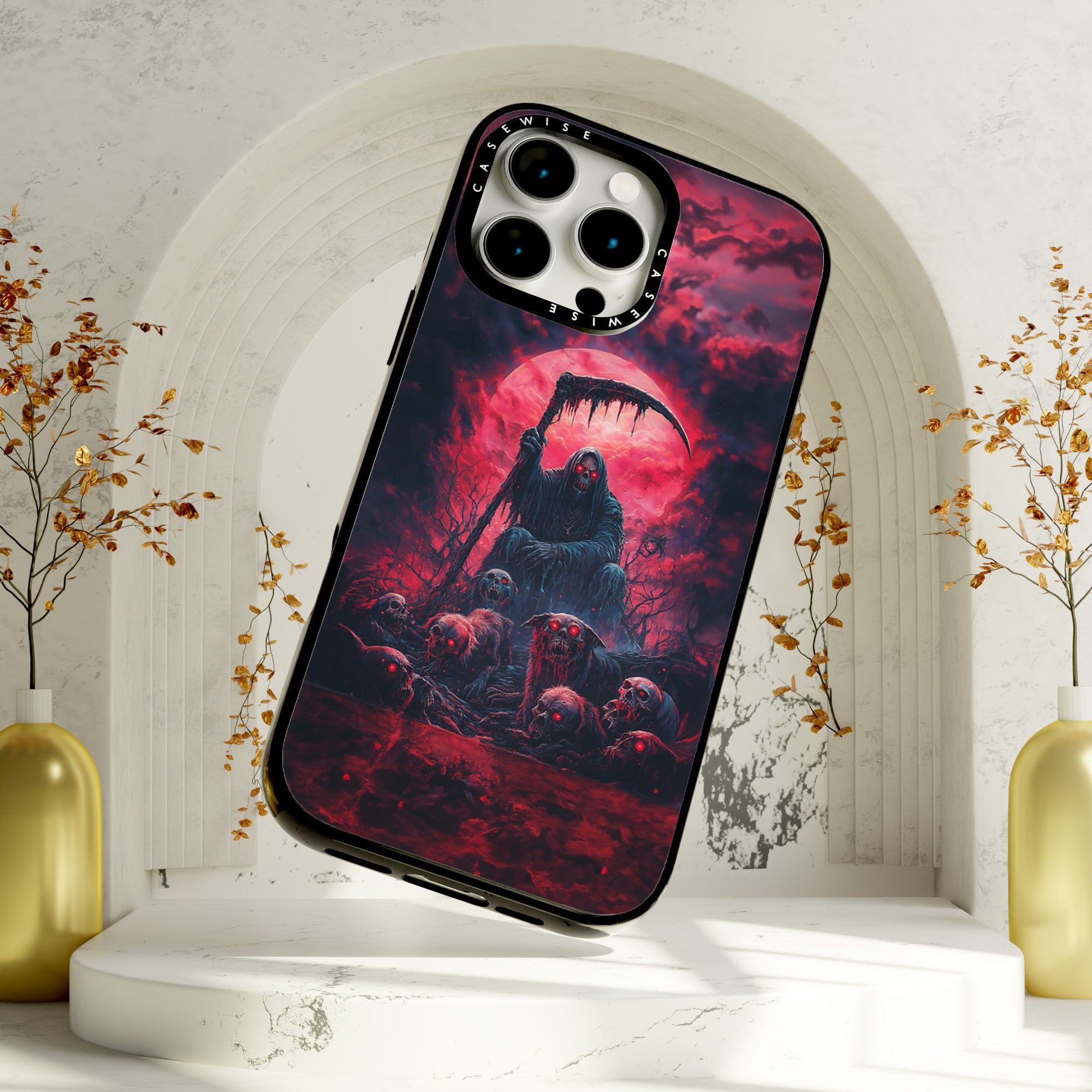 CASEWISE
CASEWISE