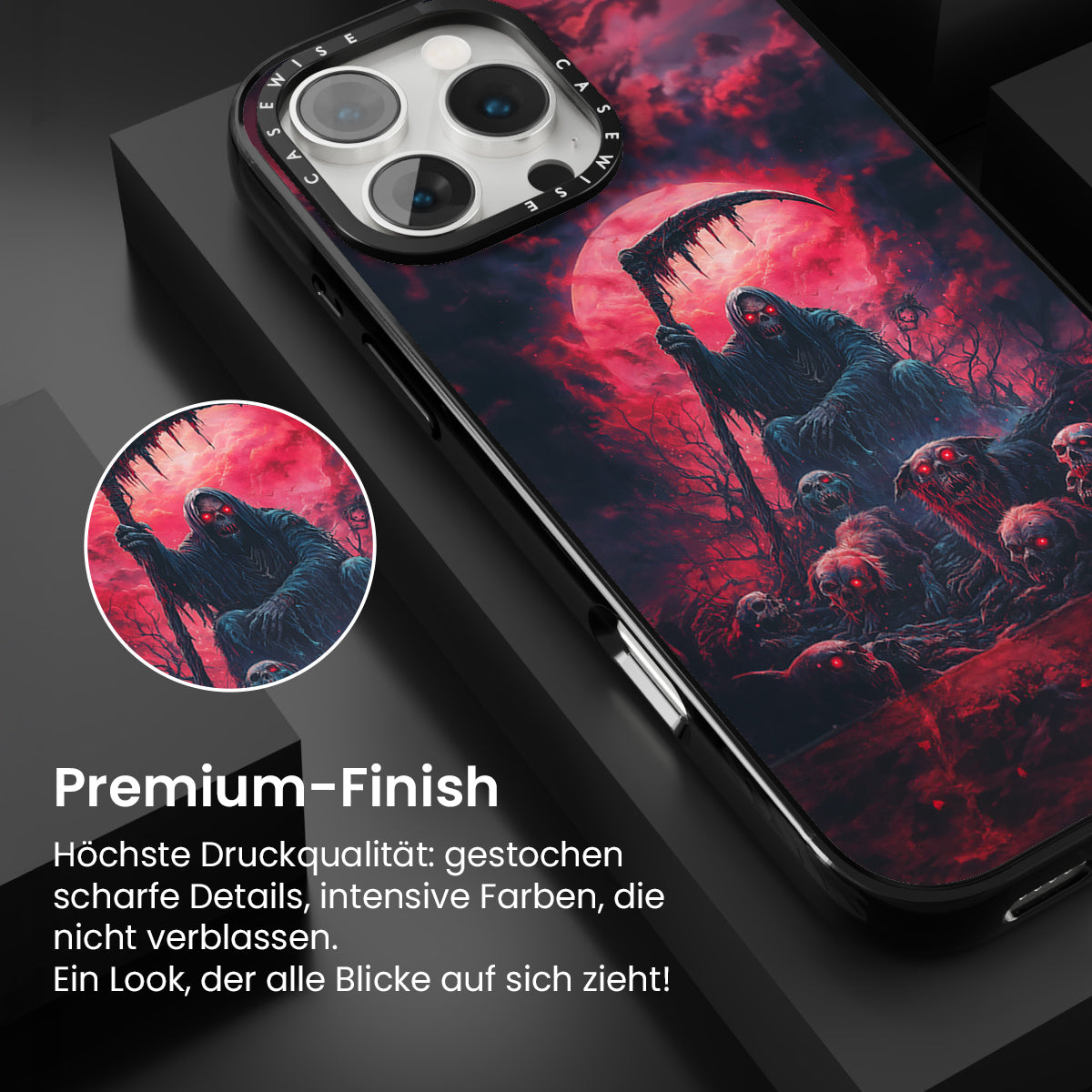 CASEWISE CASEWISE

Premium-Finish

Höchste Druckqualität: gestochen scharfe Details, intensive Farben, die nicht verblassen.
Ein Look, der alle Blicke auf sich zieht!