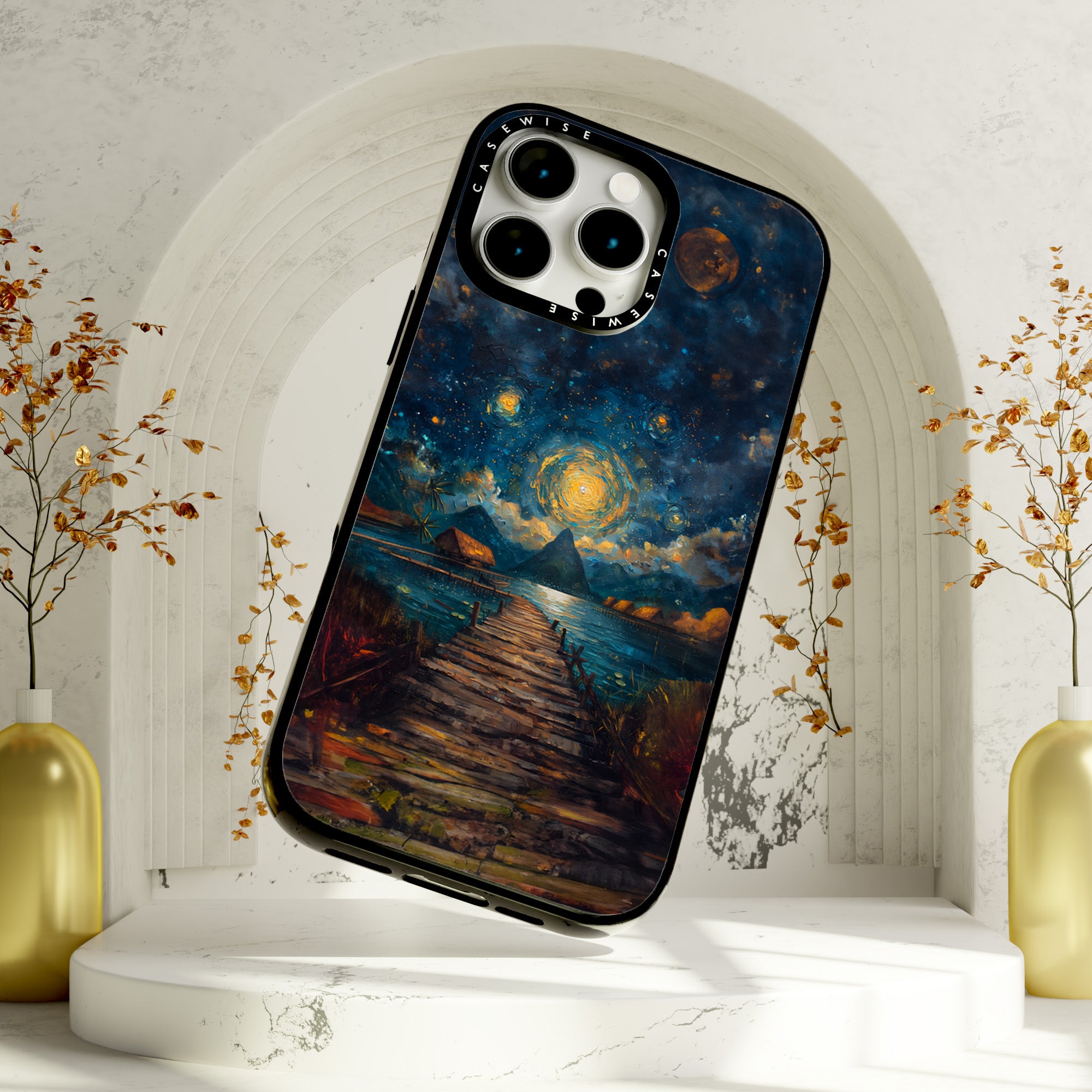 CASEWISE
CASEWISE