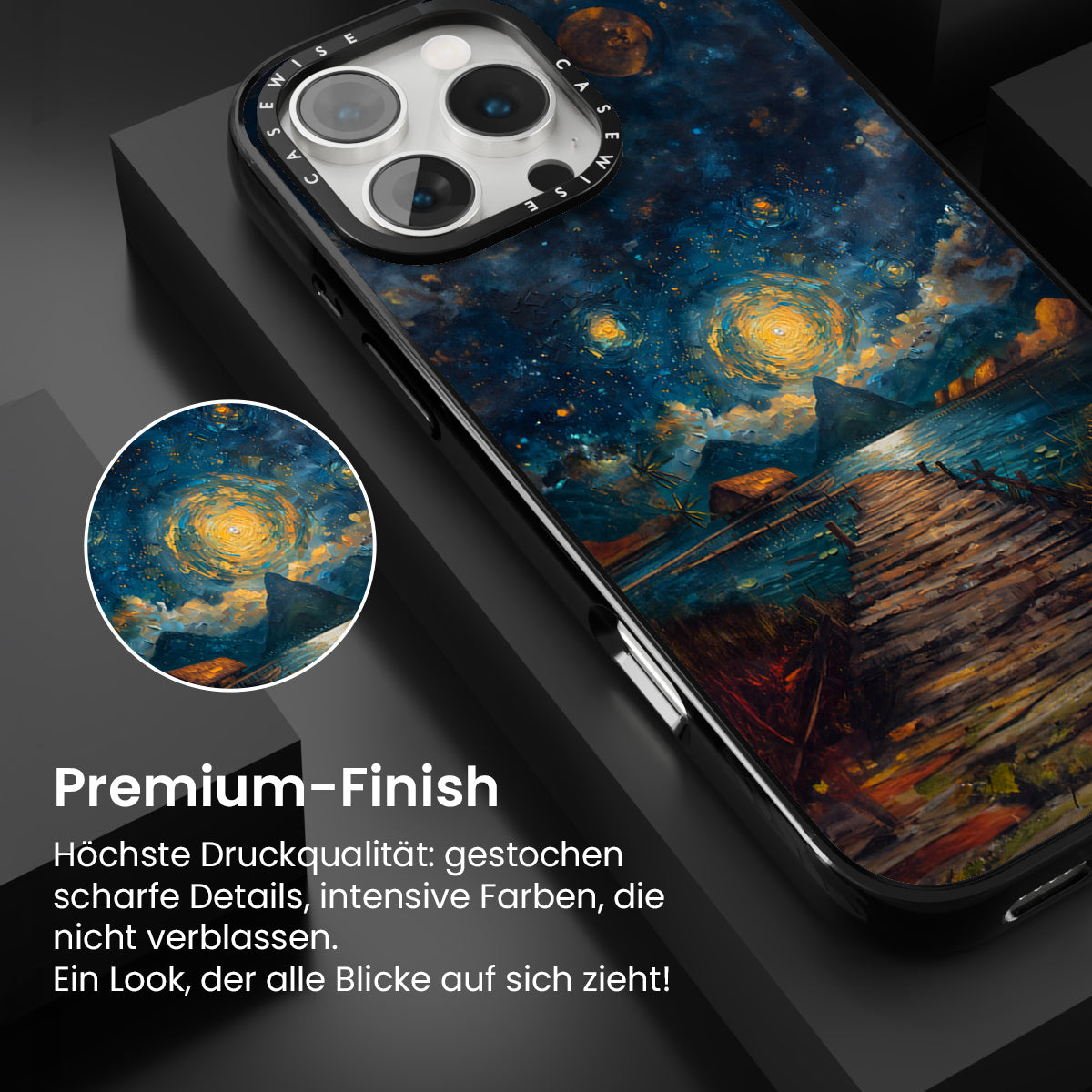 CASEWISE CASEWISE

Premium-Finish

Höchste Druckqualität: gestochen scharfe Details, intensive Farben, die nicht verblassen.
Ein Look, der alle Blicke auf sich zieht!