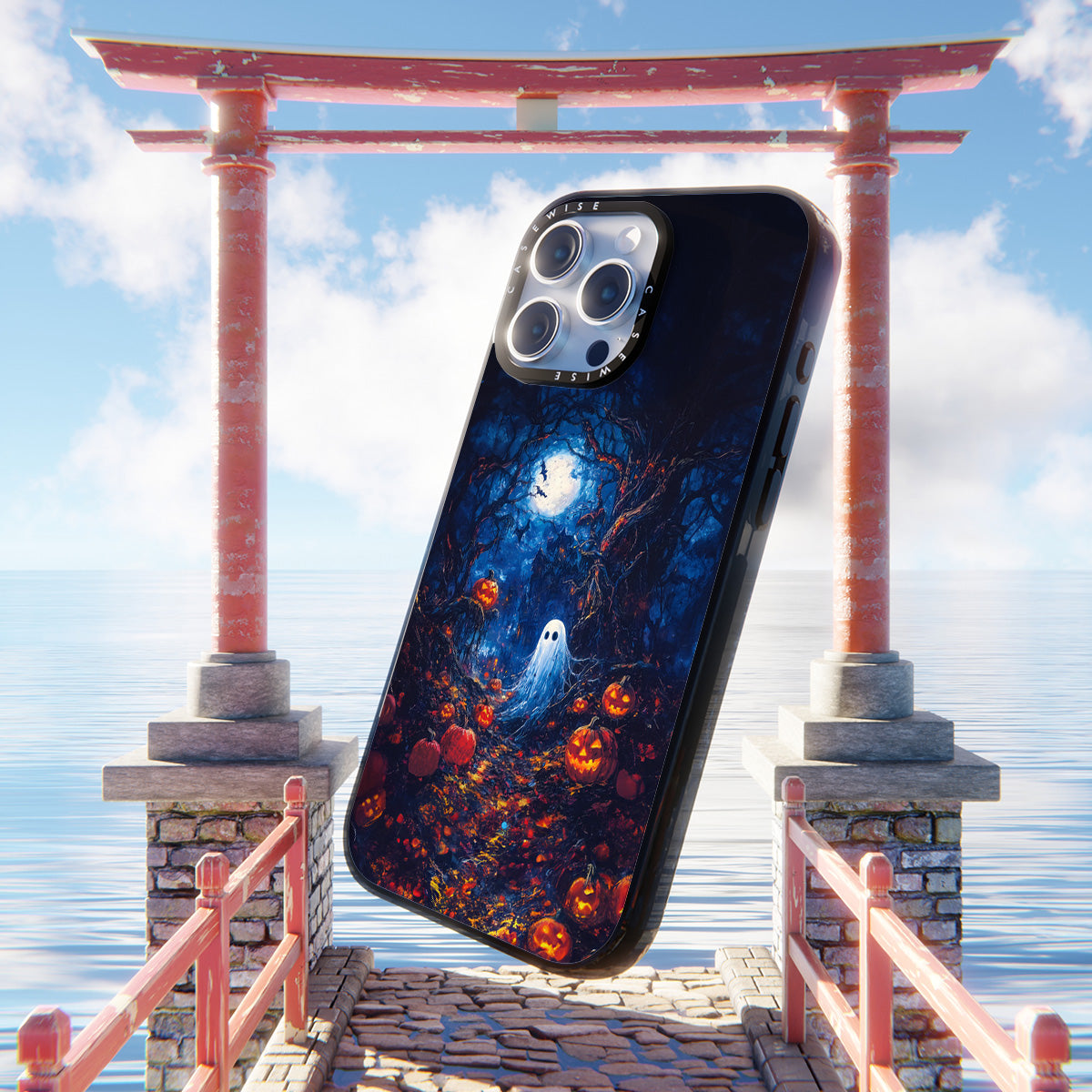 CASEWISE CASEWISE