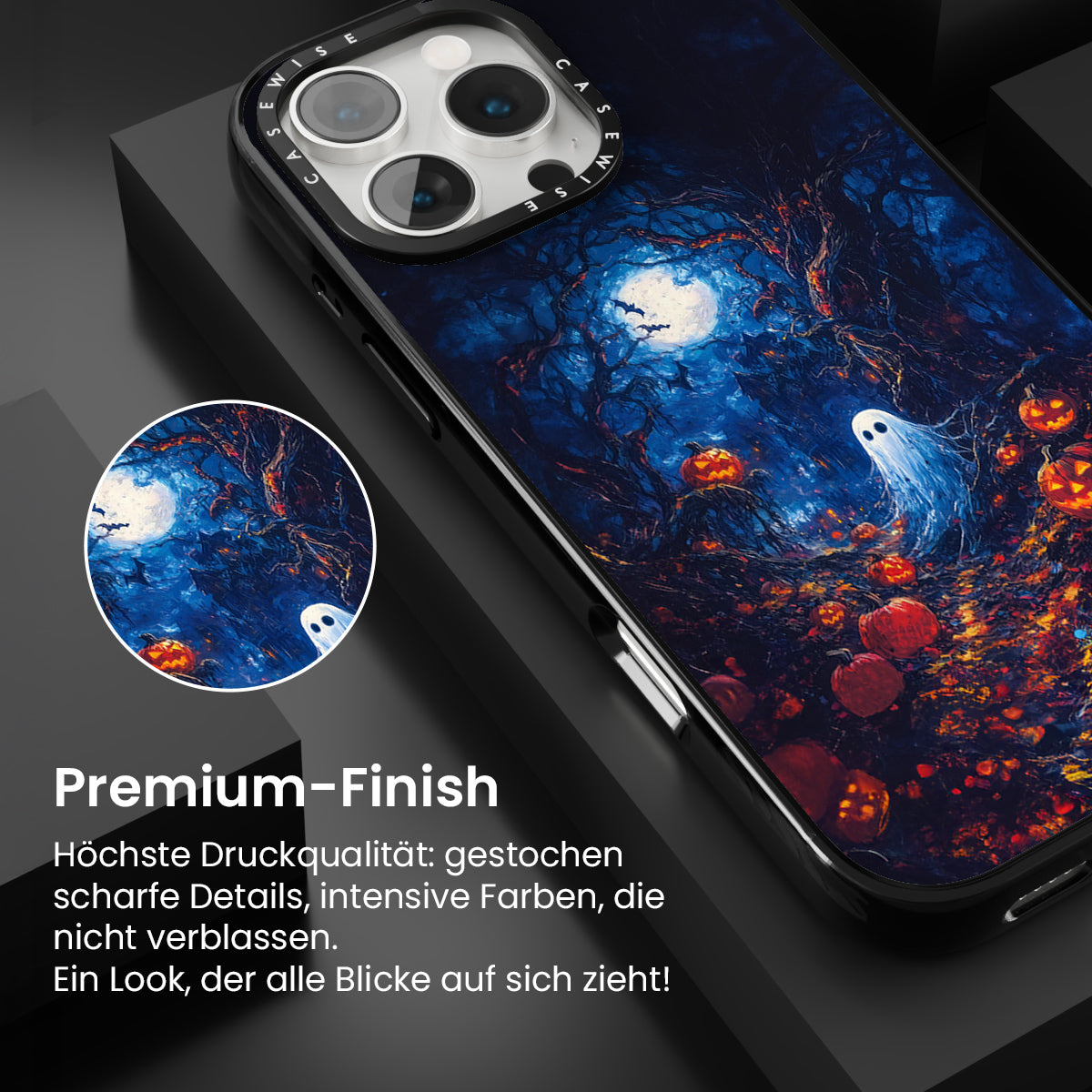 CASEWISE CASEWISE

Premium-Finish

Höchste Druckqualität: gestochen scharfe Details, intensive Farben, die nicht verblassen.
Ein Look, der alle Blicke auf sich zieht!