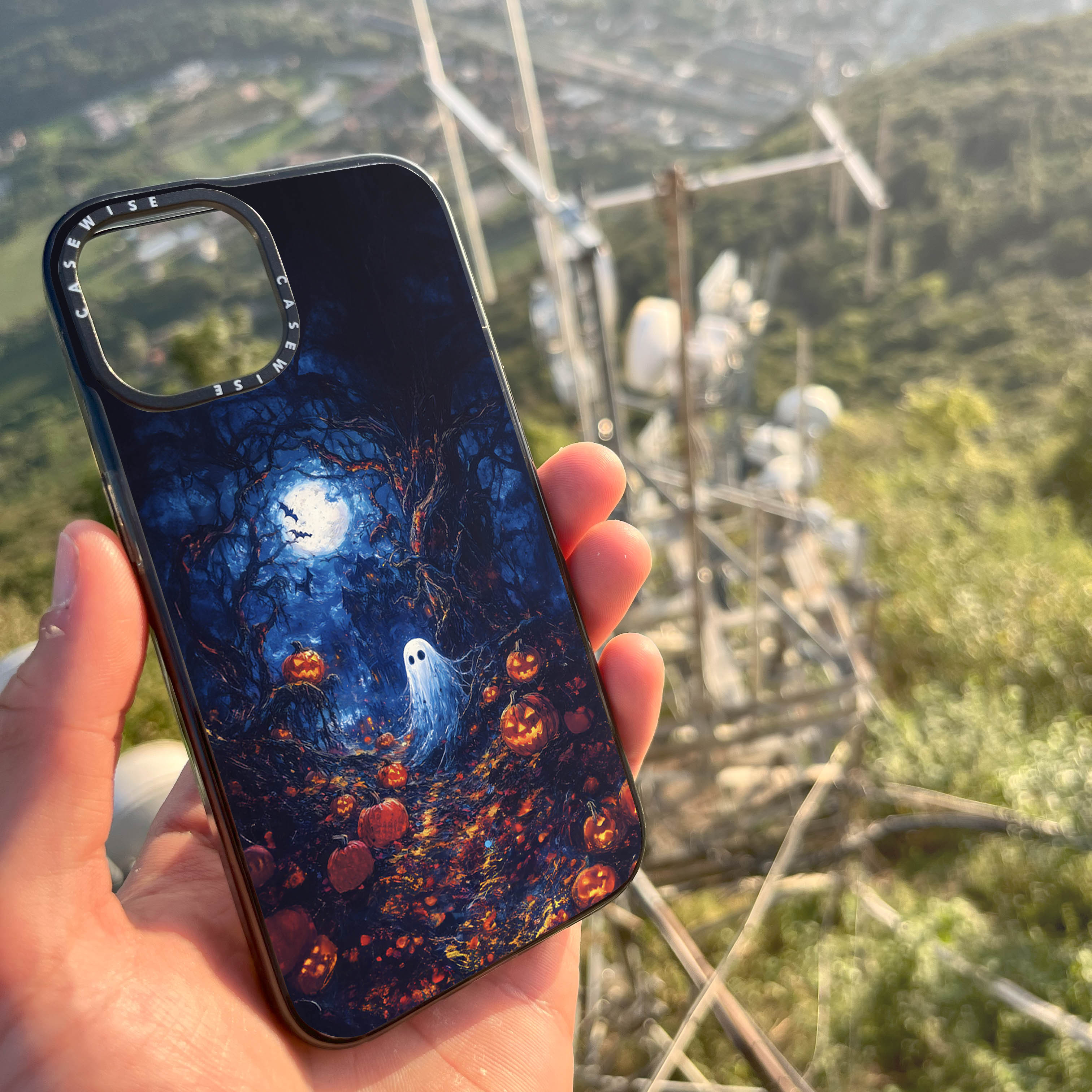 CASEWISE CASEWISE