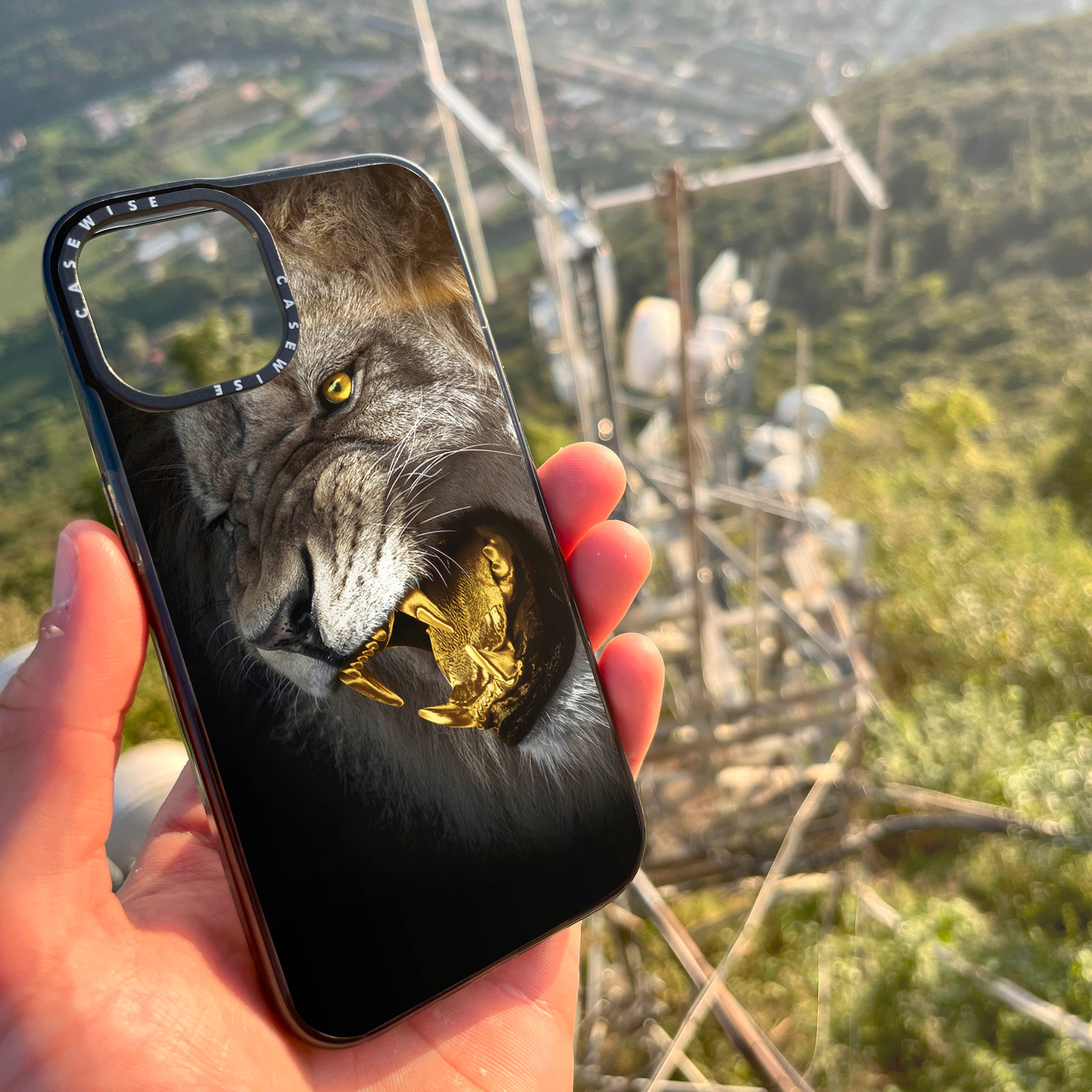 CASEWISE CASEWISE