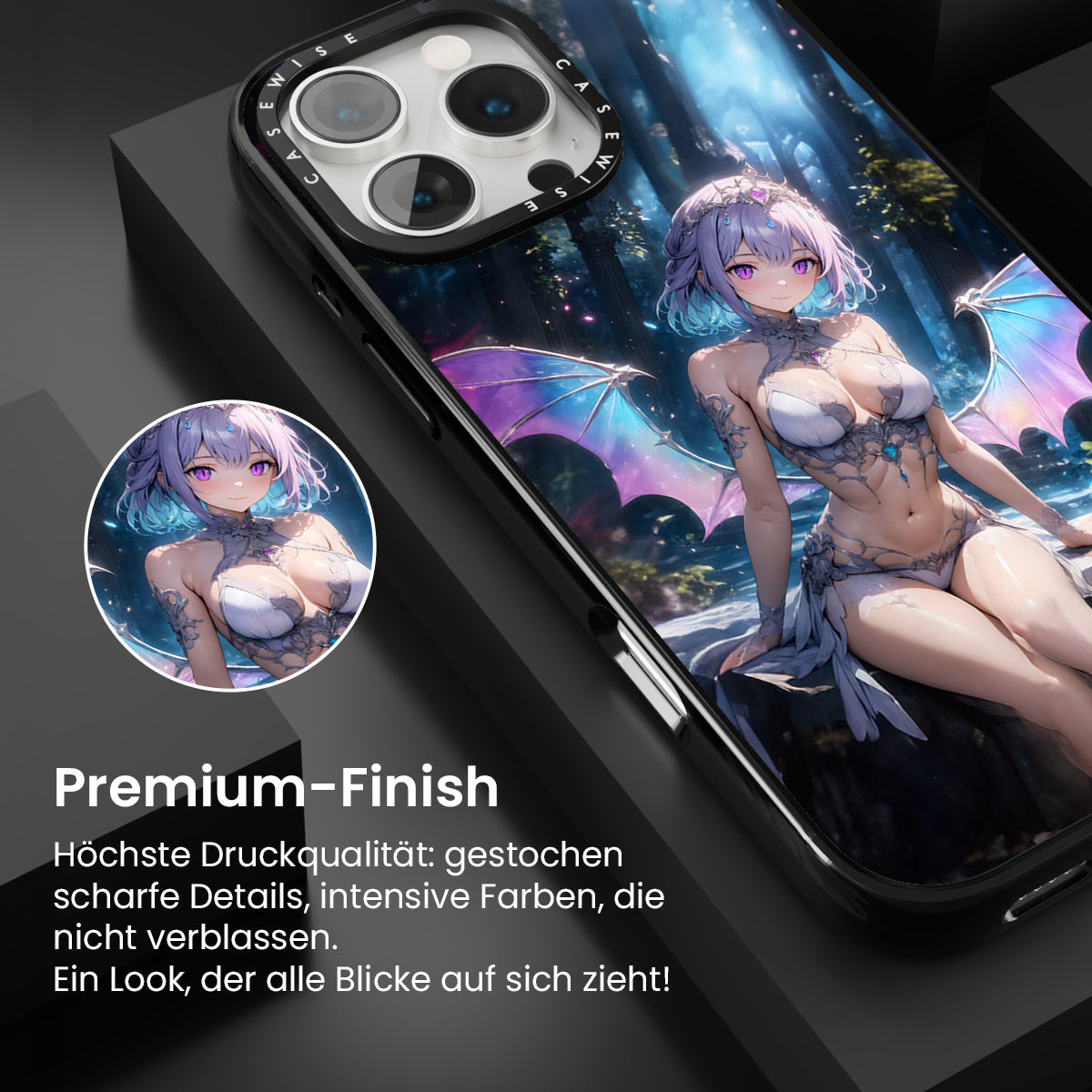 CASEWISE CASEWISE

Premium-Finish

Höchste Druckqualität: gestochen scharfe Details, intensive Farben, die nicht verblassen.
Ein Look, der alle Blicke auf sich zieht!