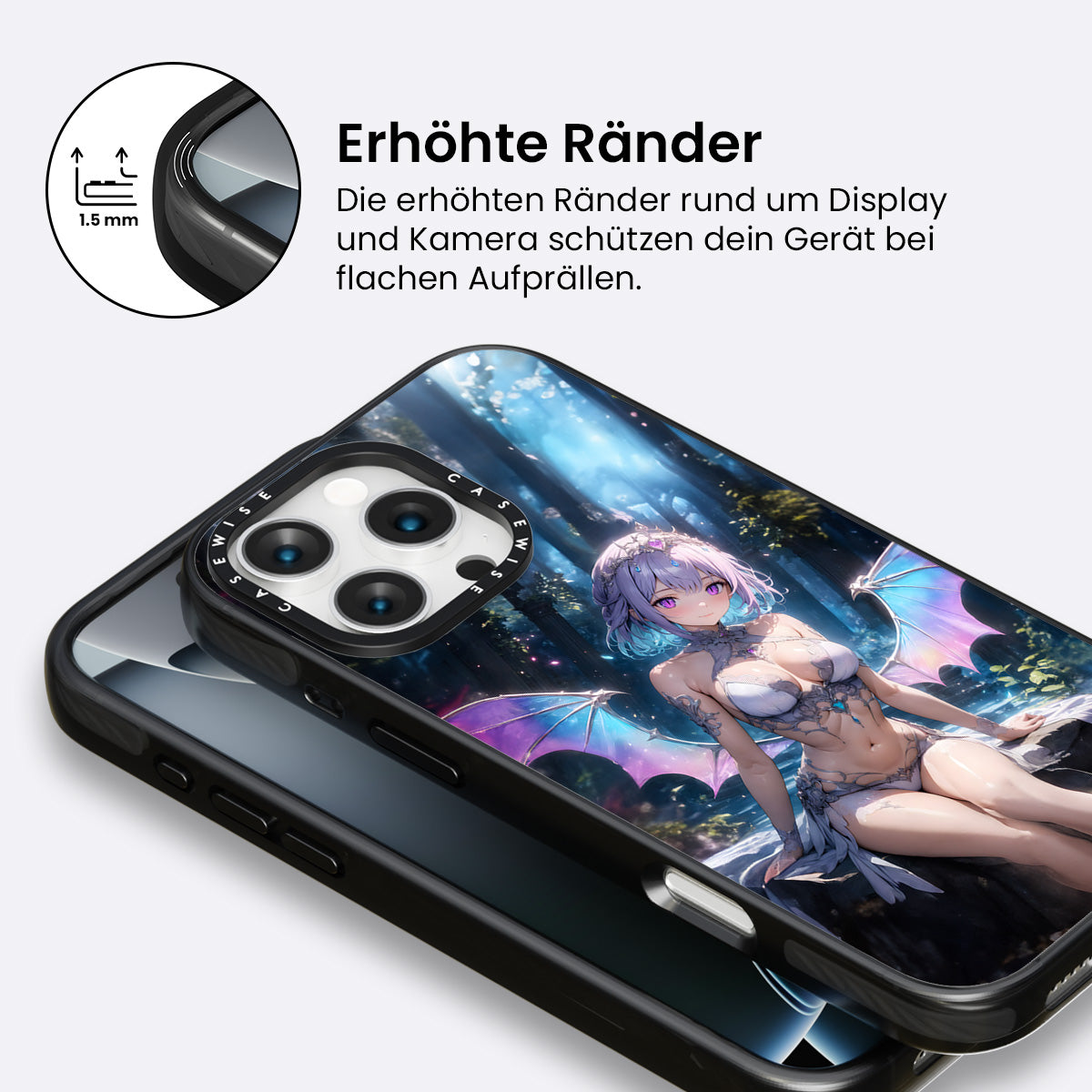 1.5 mm

Erhöhte Ränder

Die erhöhten Ränder rund um Display und Kamera schützen dein Gerät bei flachen Aufprällen.

CASEWISE CASEWISE