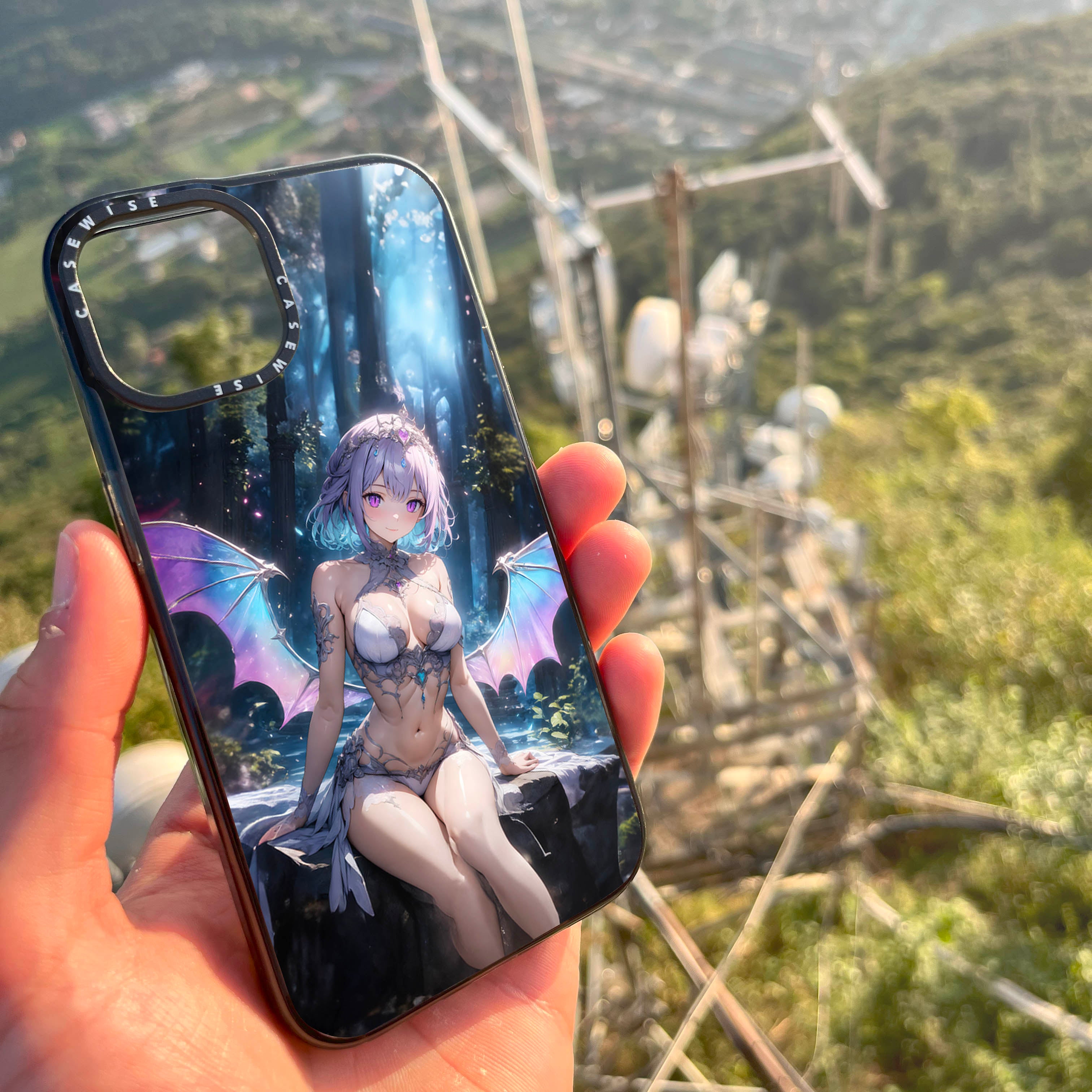 CASEWISE CASEWISE