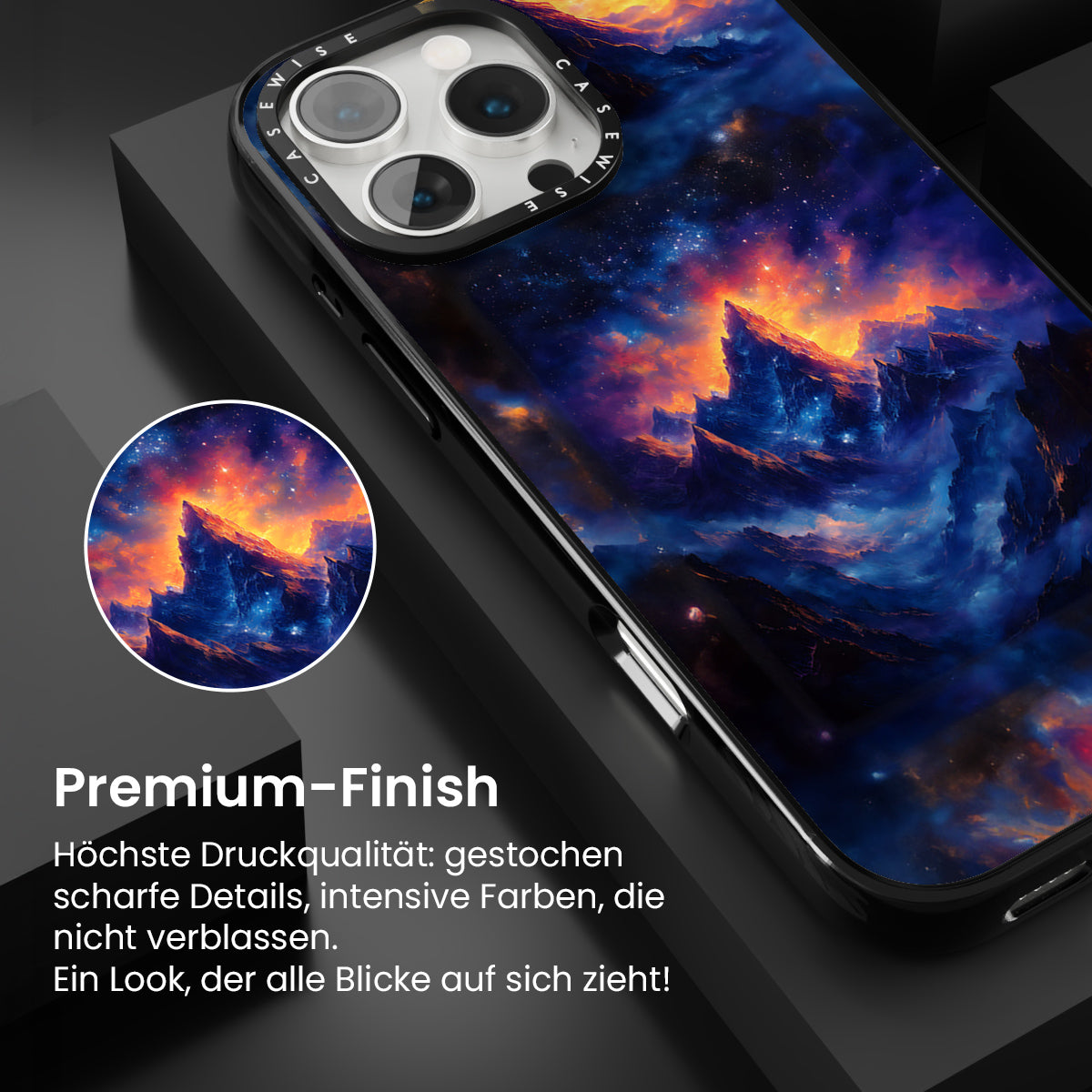 CASEWISE CASEWISE

Premium-Finish

Höchste Druckqualität: gestochen scharfe Details, intensive Farben, die nicht verblassen.
Ein Look, der alle Blicke auf sich zieht!