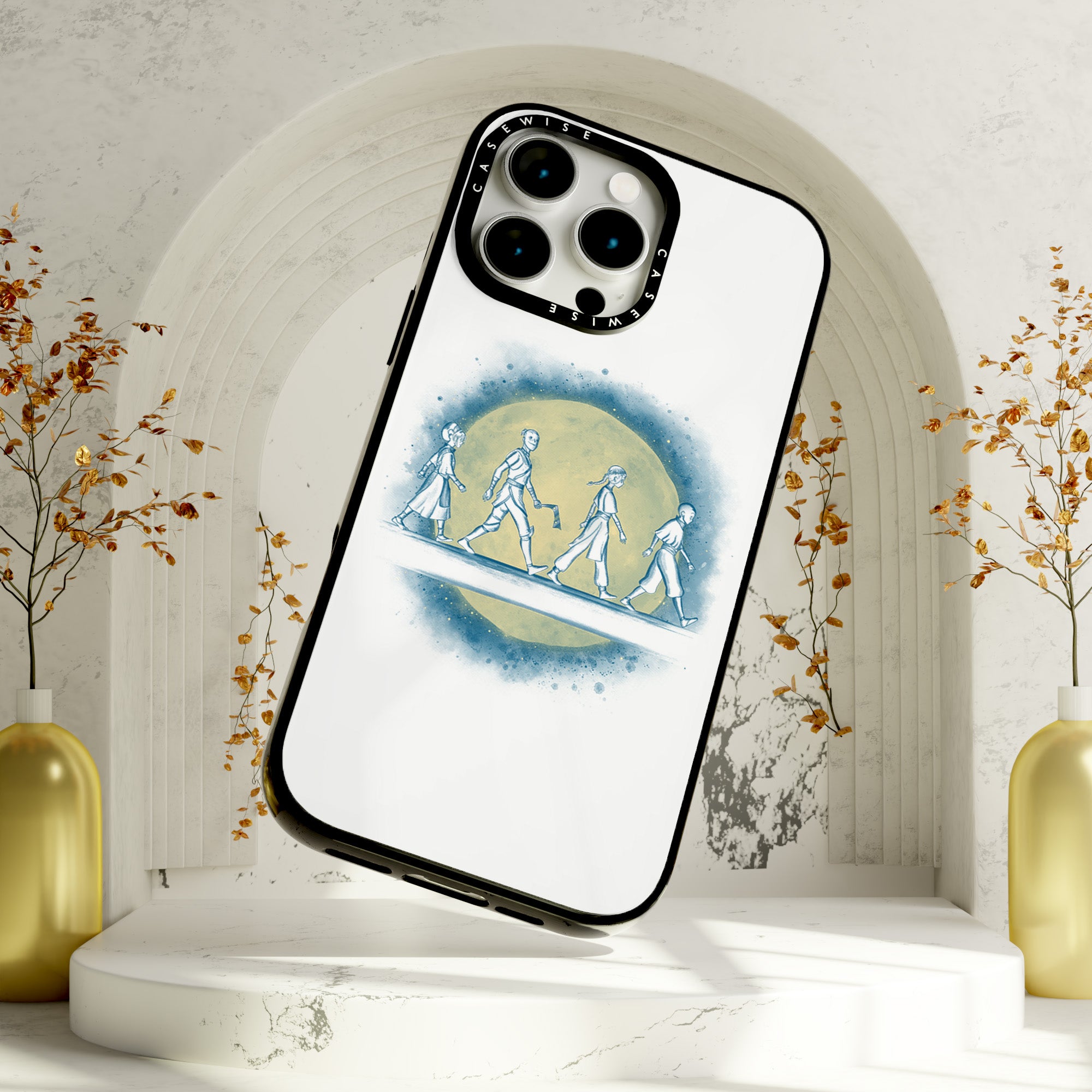 CASEWISE CASEWISE