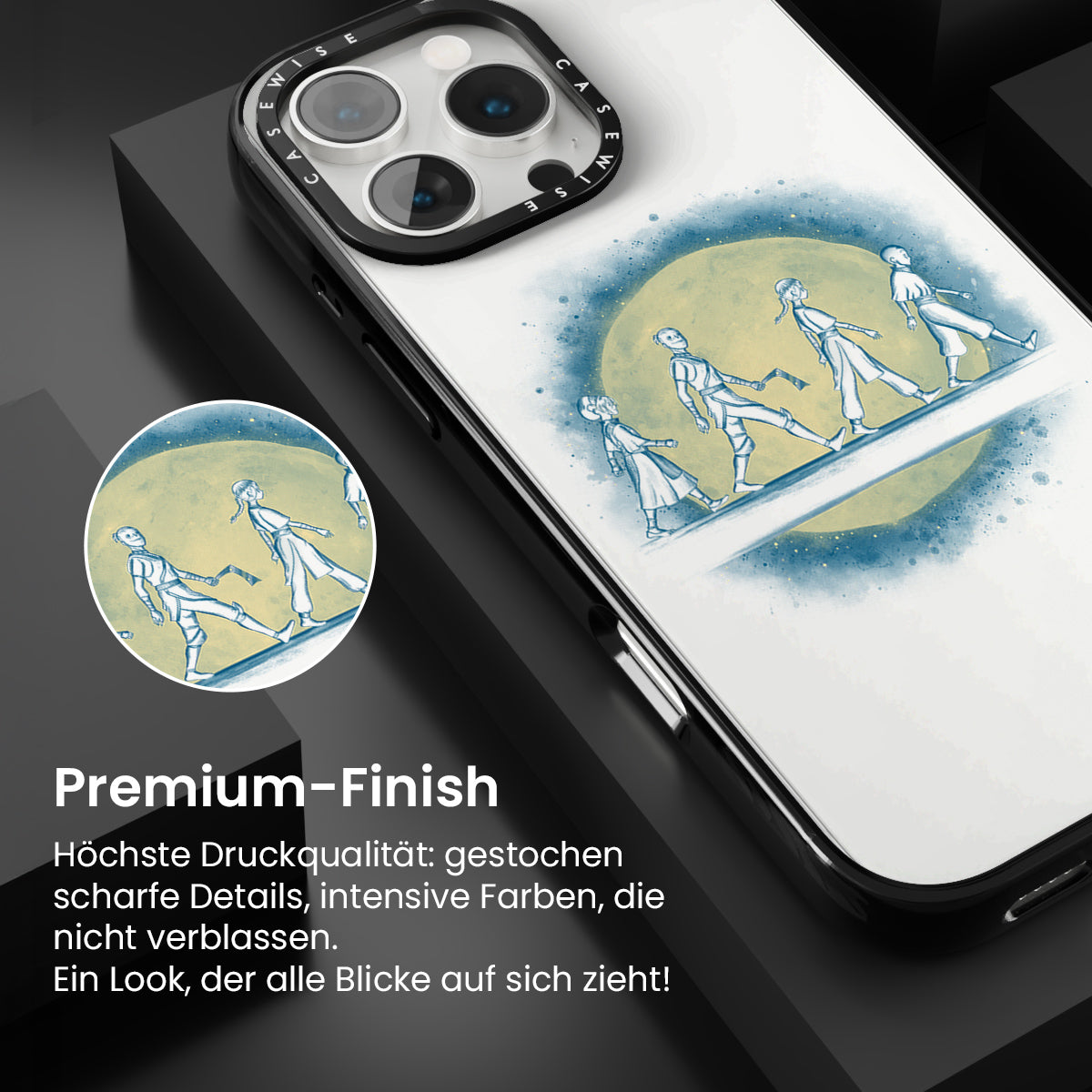 CASEWISE CASEWISE

Premium-Finish

Höchste Druckqualität: gestochen scharfe Details, intensive Farben, die nicht verblassen.
Ein Look, der alle Blicke auf sich zieht!