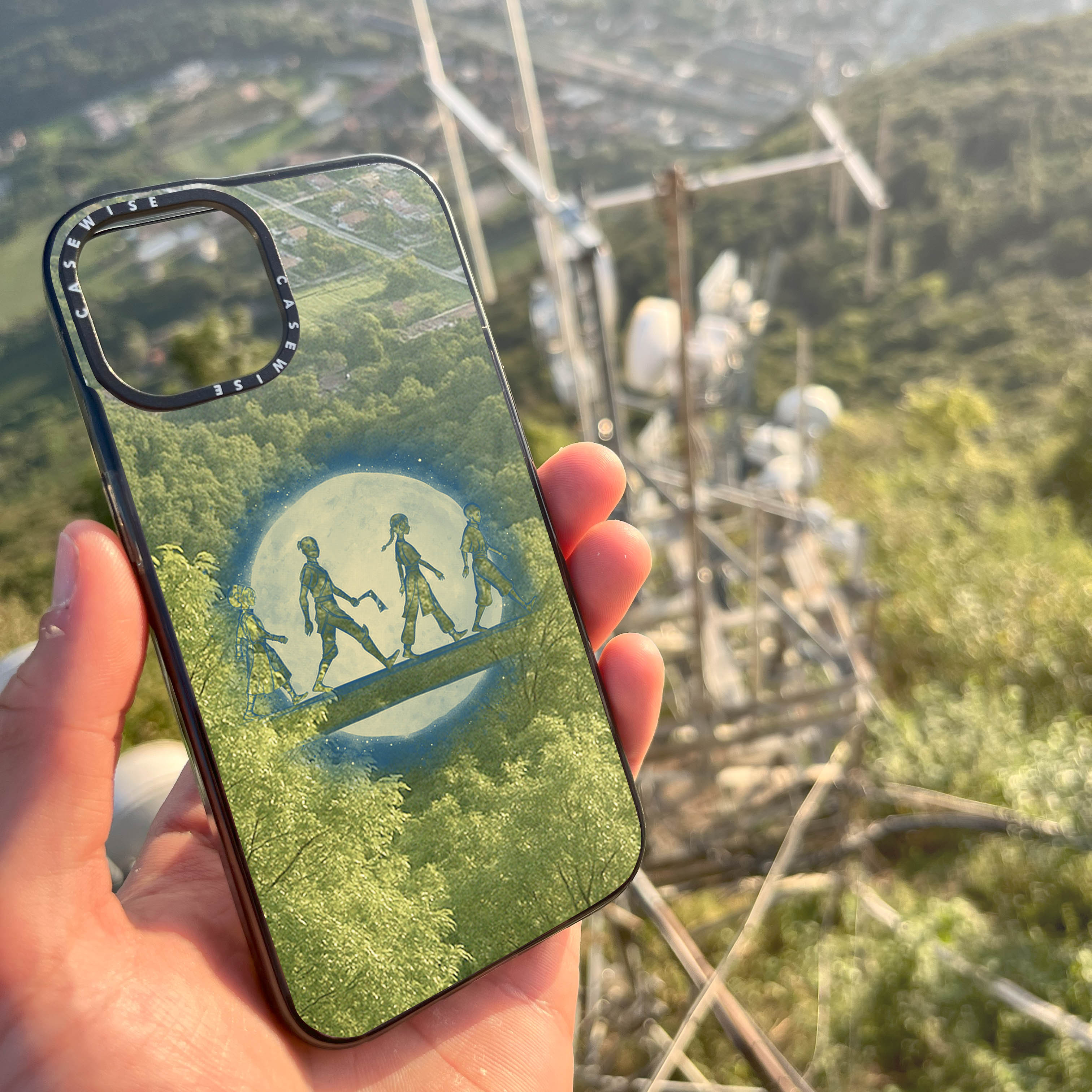 CASEWISE
CASEWISE